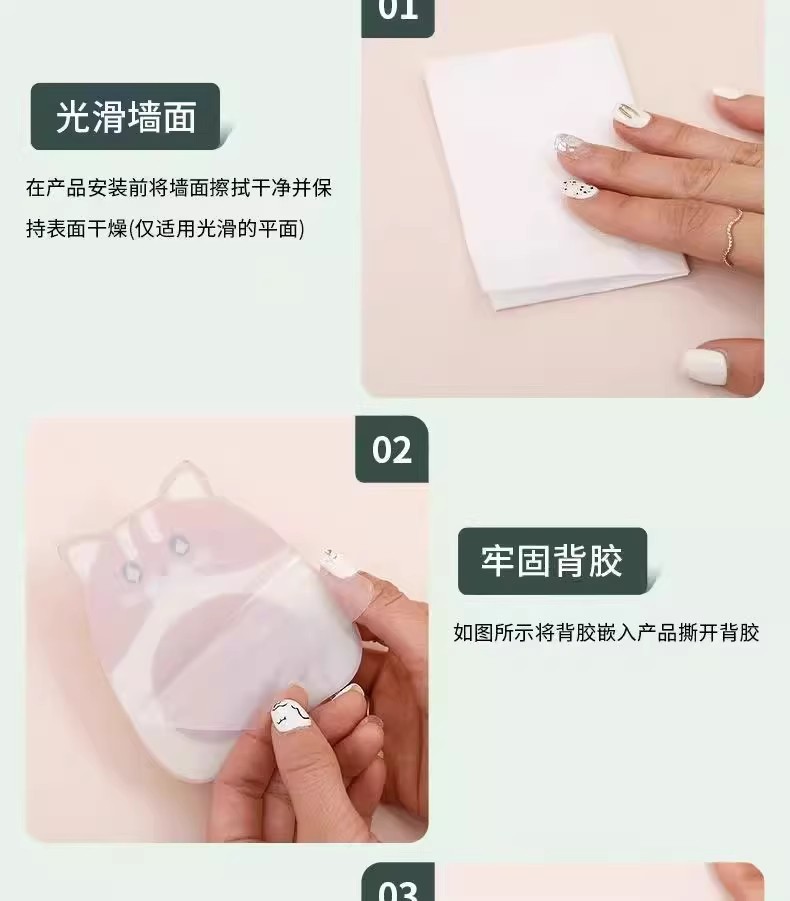 01

光滑墙面

在产品安装前将墙面擦拭干净并保持表面干燥(仅适用光滑的平面)

02

牢固背胶

如图所示将背胶嵌入产品撕开背胶

03