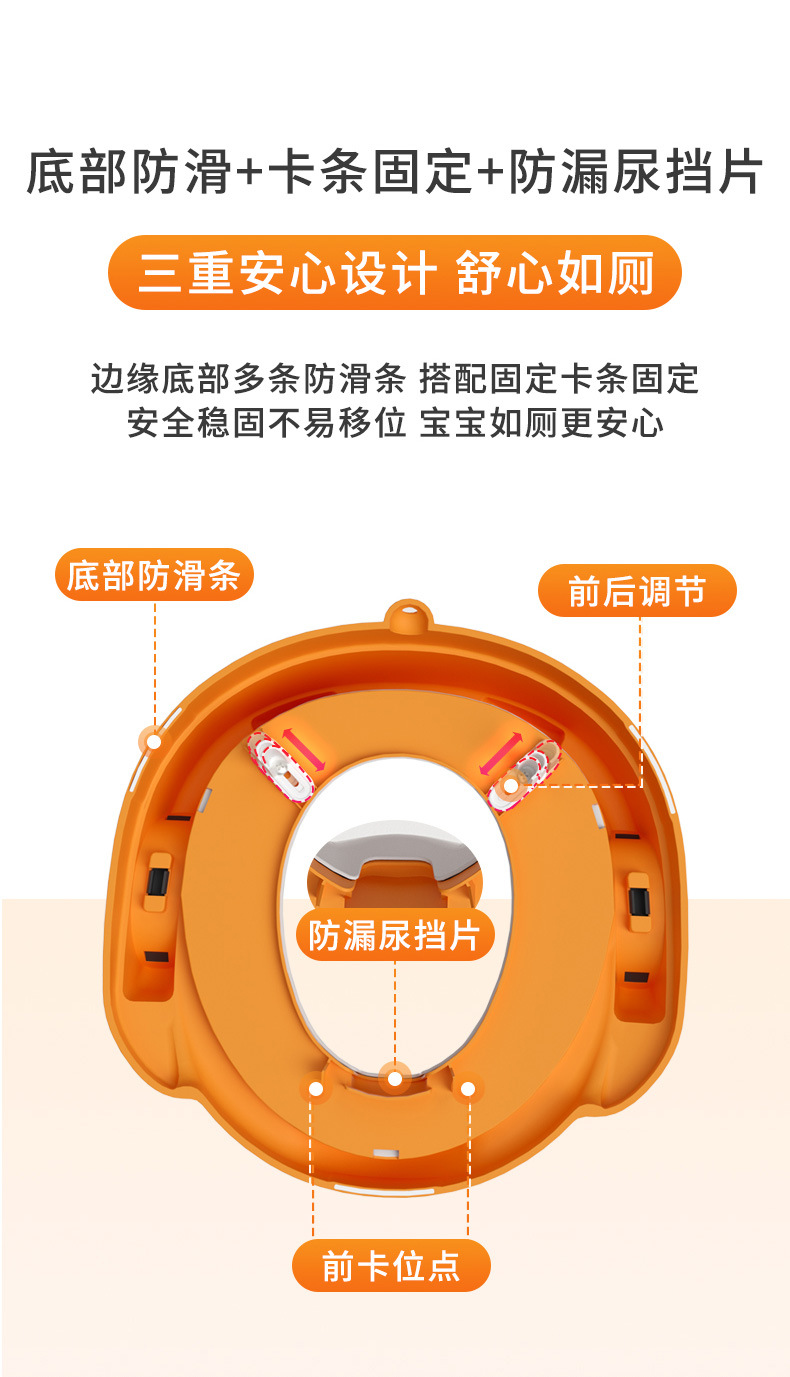 底部防滑+卡条固定+防漏尿挡片

三重安心设计 舒心如厕

边缘底部多条防滑条 搭配固定卡条固定
安全稳固不易移位 宝宝如厕更安心

底部防滑条

前后调节

防漏尿挡片

前卡位点