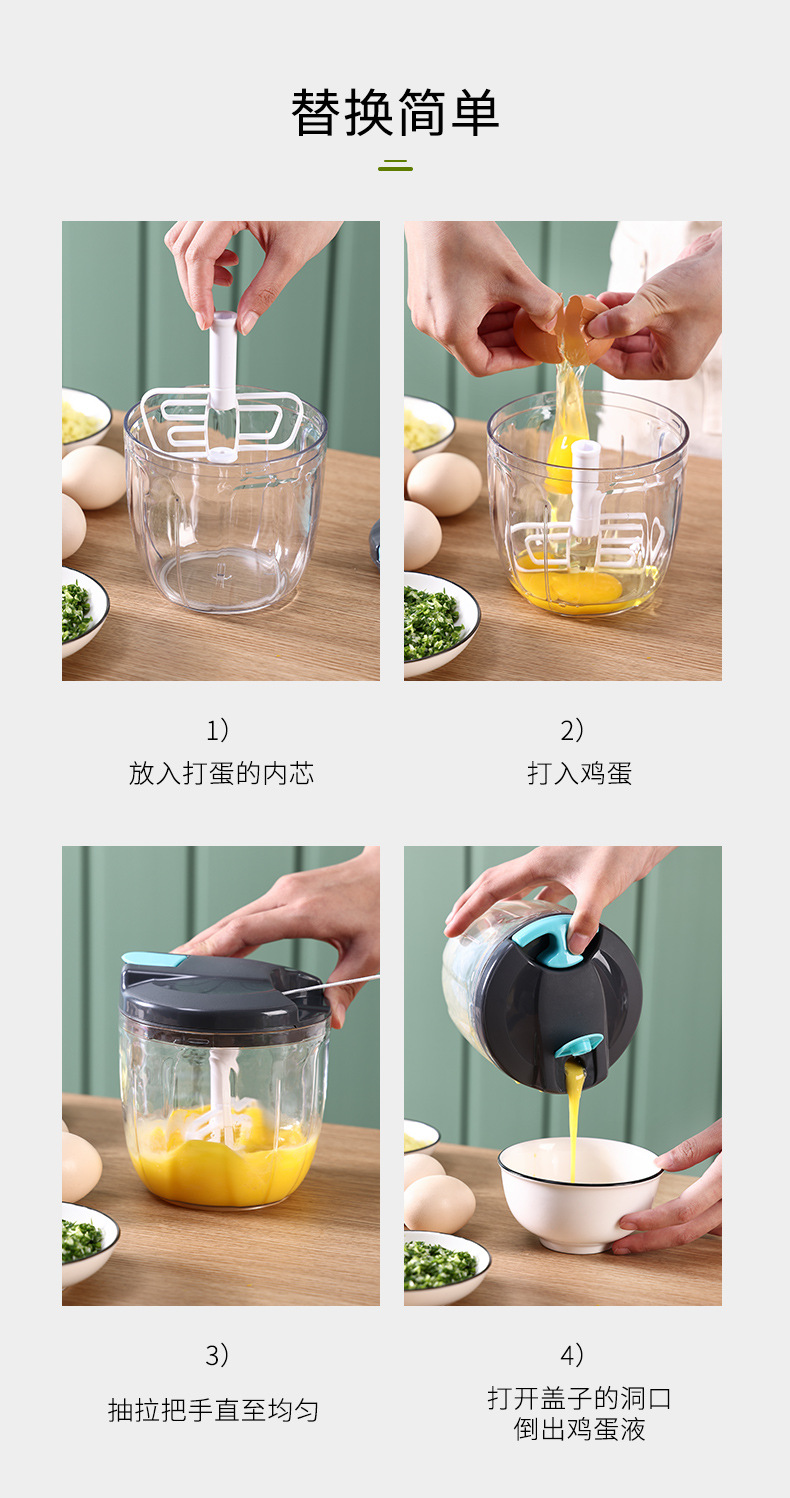 替换简单

1）
放入打蛋的内芯

2）
打入鸡蛋

3）
抽拉把手直至均匀

4）
打开盖子的洞口
倒出鸡蛋液