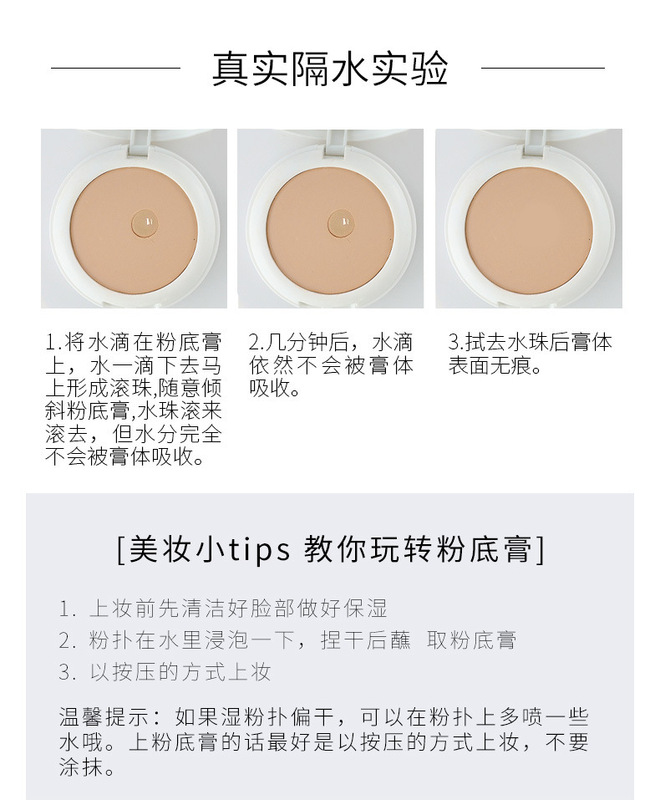 真实隔水实验

1.将水滴在粉底膏上，水一滴下去马上形成滚珠,随意倾斜粉底膏,水珠滚来滚去，但水分完全不会被膏体吸收。

2.几分钟后，水滴依然不会被膏体吸收。

3.拭去水珠后膏体表面无痕。

[美妆小tips 教你玩转粉底膏]

1. 上妆前先清洁好脸部做好保湿
2. 粉扑在水里浸泡一下，捏干后蘸 取粉底膏
3. 以按压的方式上妆

温馨提示：如果湿粉扑偏干，可以在粉扑上多喷一些水哦。上粉底膏的话最好是以按压的方式上妆，不要涂抹。