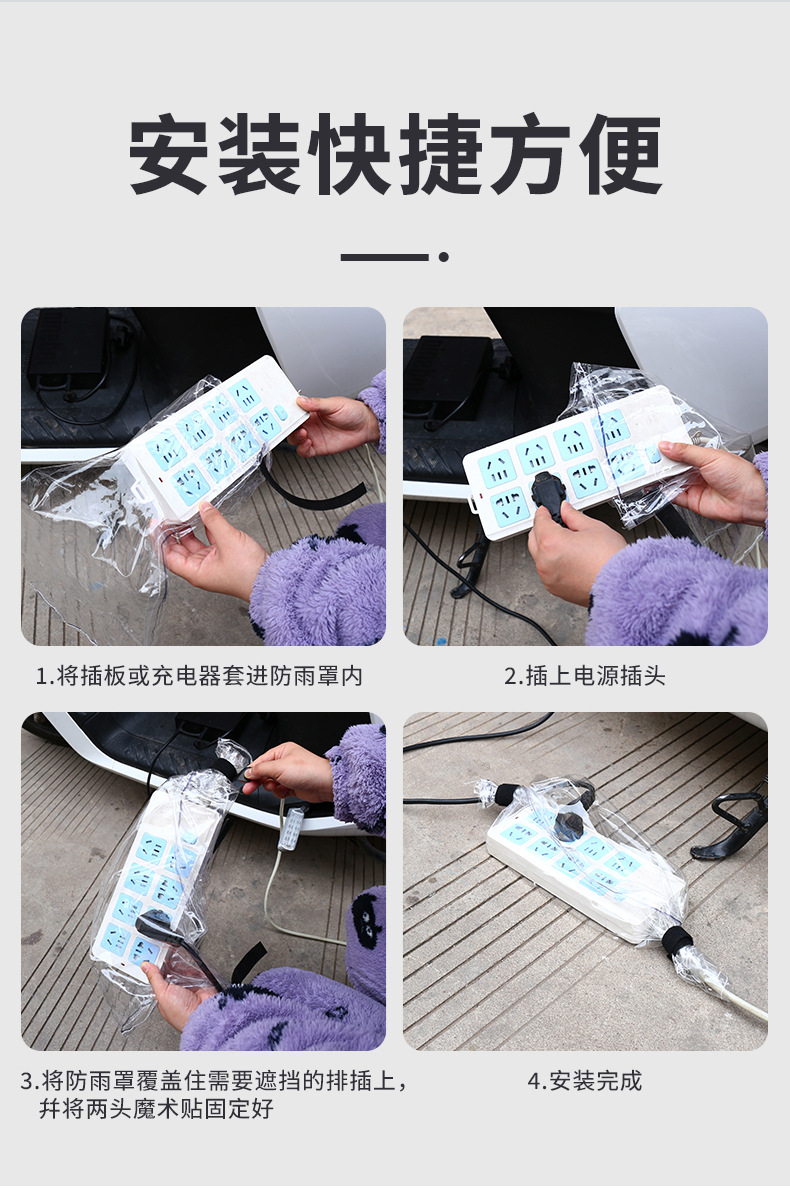 安装快捷方便

1.将插板或充电器套进防雨罩内

2.插上电源插头

3.将防雨罩覆盖住需要遮挡的排插上，并将两头魔术贴固定好

4.安装完成