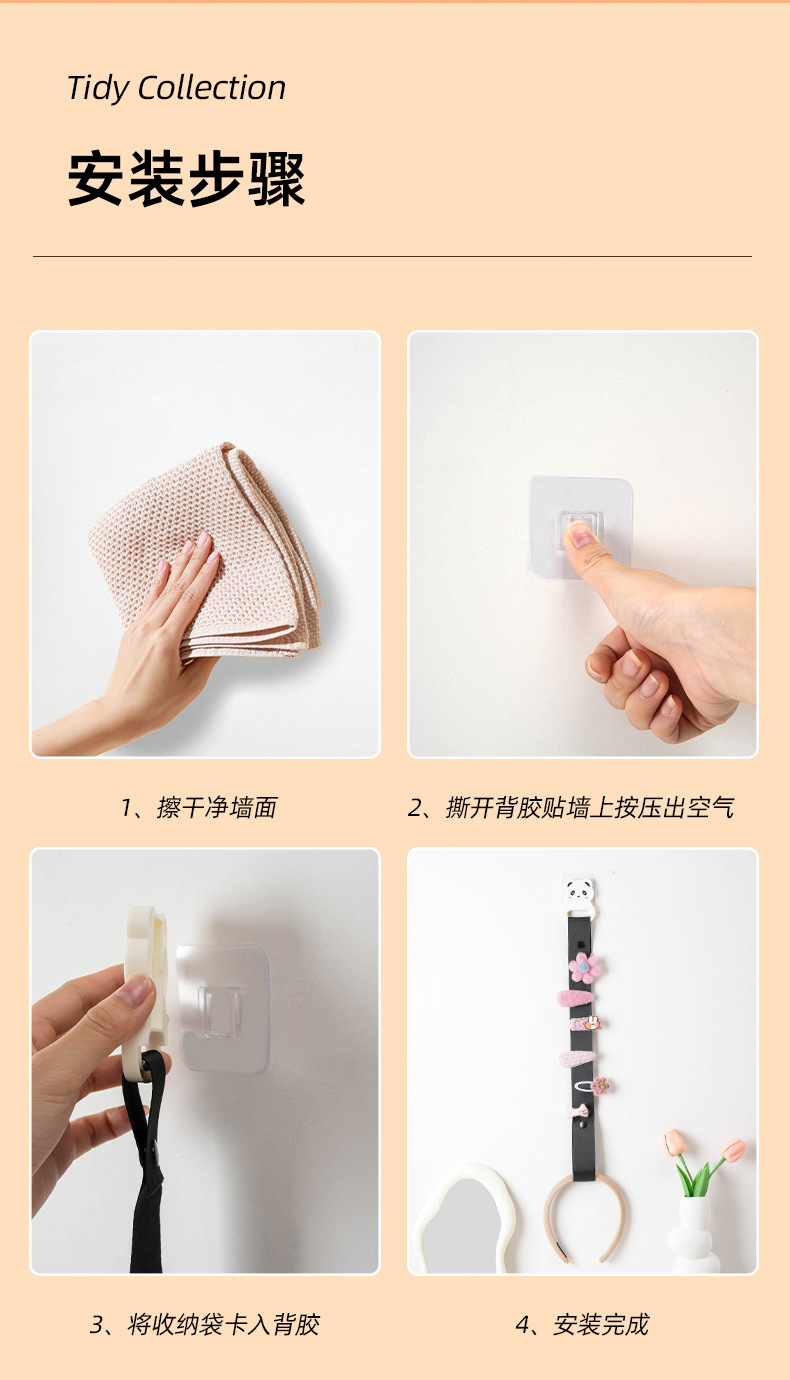 Tidy Collection

安装步骤

1、擦干净墙面

2、撕开背胶贴墙上按压出空气

3、将收纳袋卡入背胶

4、安装完成