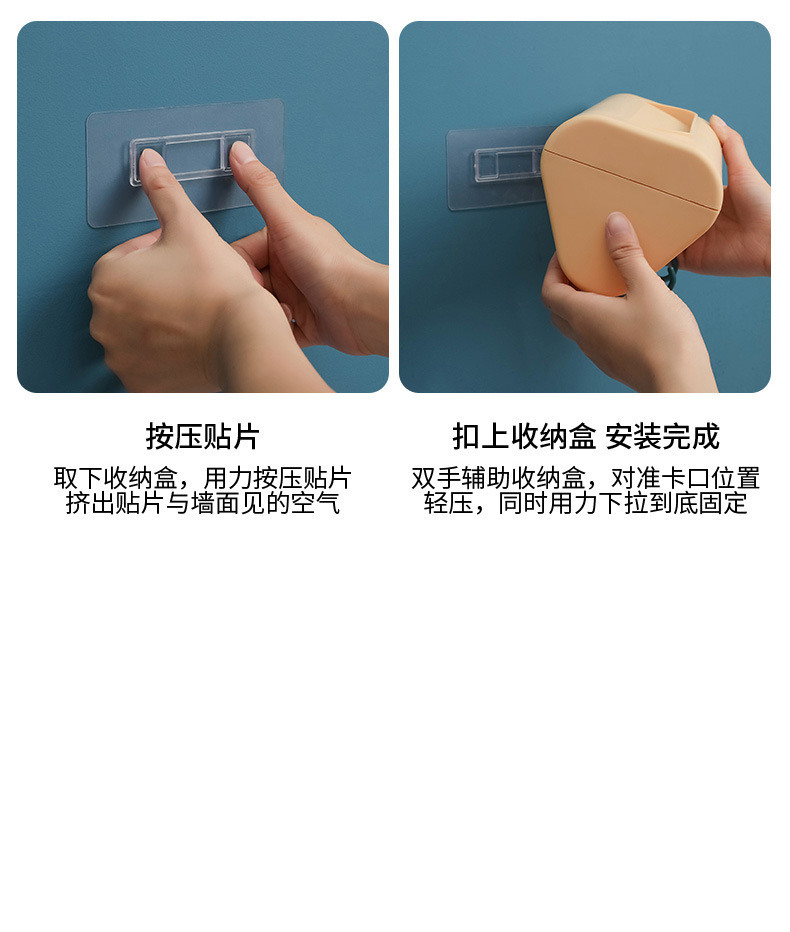 按压贴片

取下收纳盒，用力按压贴片
挤出贴片与墙面见的空气

扣上收纳盒 安装完成

双手辅助收纳盒，对准卡口位置
轻压，同时用力下拉到底固定