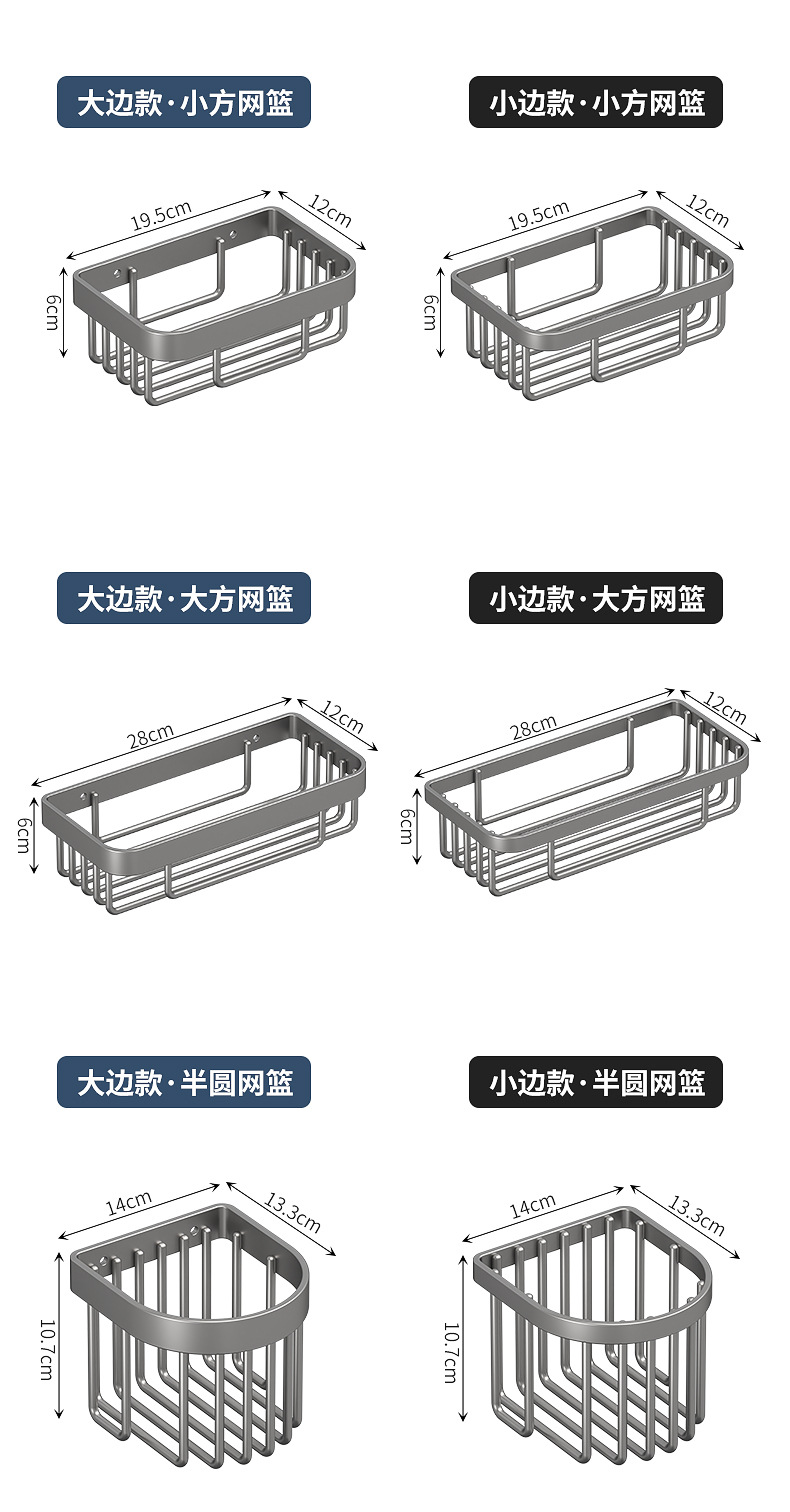 大边款·小方网篮

19.5cm
12cm
6cm

小边款·小方网篮

19.5cm
12cm
6cm

大边款·大方网篮

28cm
12cm
6cm

小边款·大方网篮

28cm
12cm
6cm

大边款·半圆网篮

14cm
13.3cm
10.7cm

小边款·半圆网篮

14cm
13.3cm
10.7cm