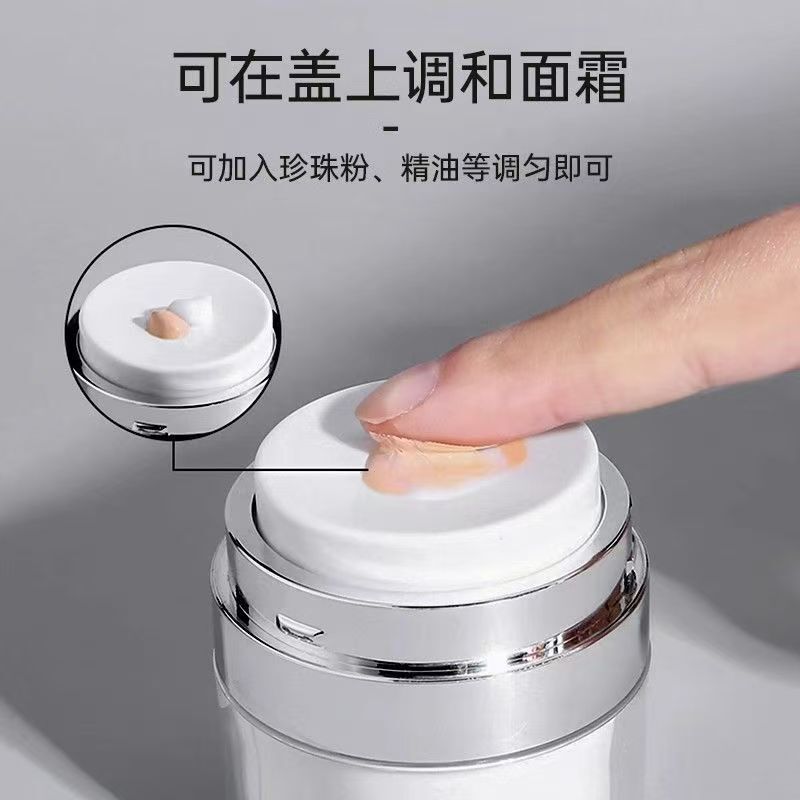 可在盖上调和面霜

-

可加入珍珠粉、精油等调匀即可