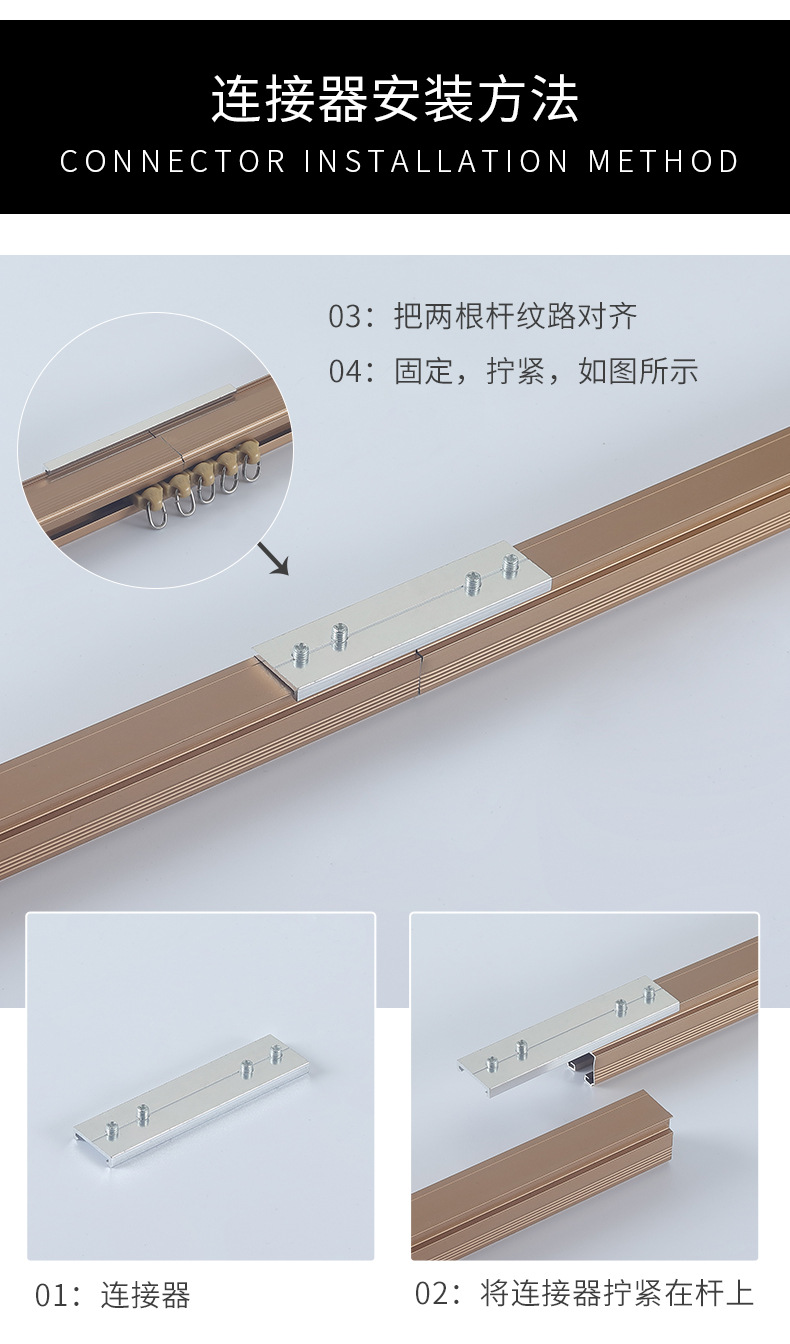 连接器安装方法
CONNECTOR INSTALLATION METHOD

03：把两根杆纹路对齐
04：固定，拧紧，如图所示

01：连接器

02：将连接器拧紧在杆上