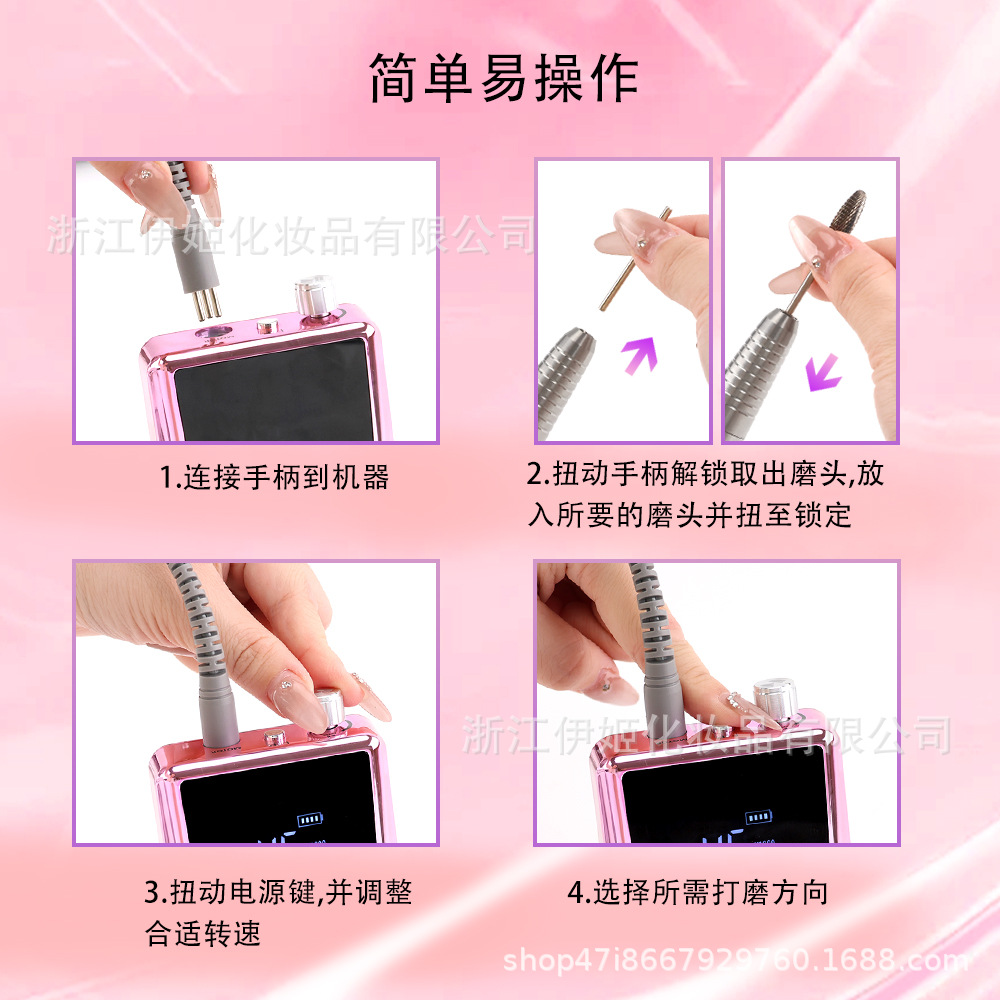 简单易操作

浙江伊姬化妆品有限公司

1.连接手柄到机器

2.扭动手柄解锁取出磨头,放入所要的磨头并扭至锁定

浙江伊姬化妆品有限公司

3.扭动电源键,并调整合适转速

4.选择所需打磨方向

shop47i8667929760.1688.com