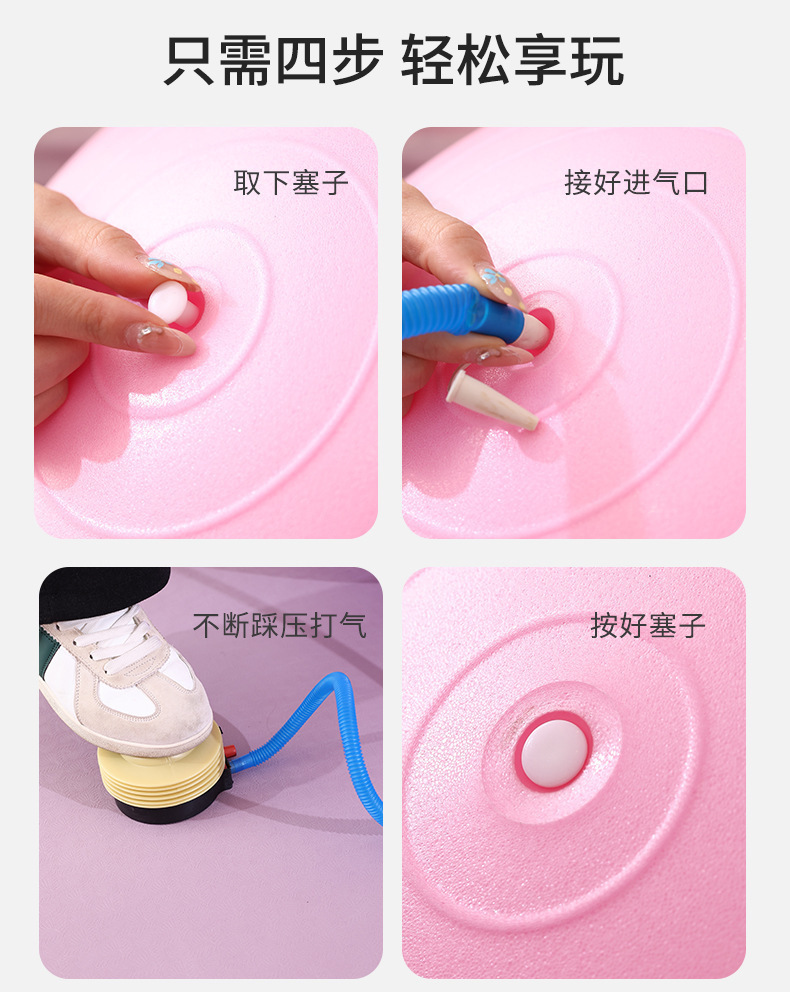 只需四步 轻松享玩

取下塞子

接好进气口

不断踩压打气

按好塞子