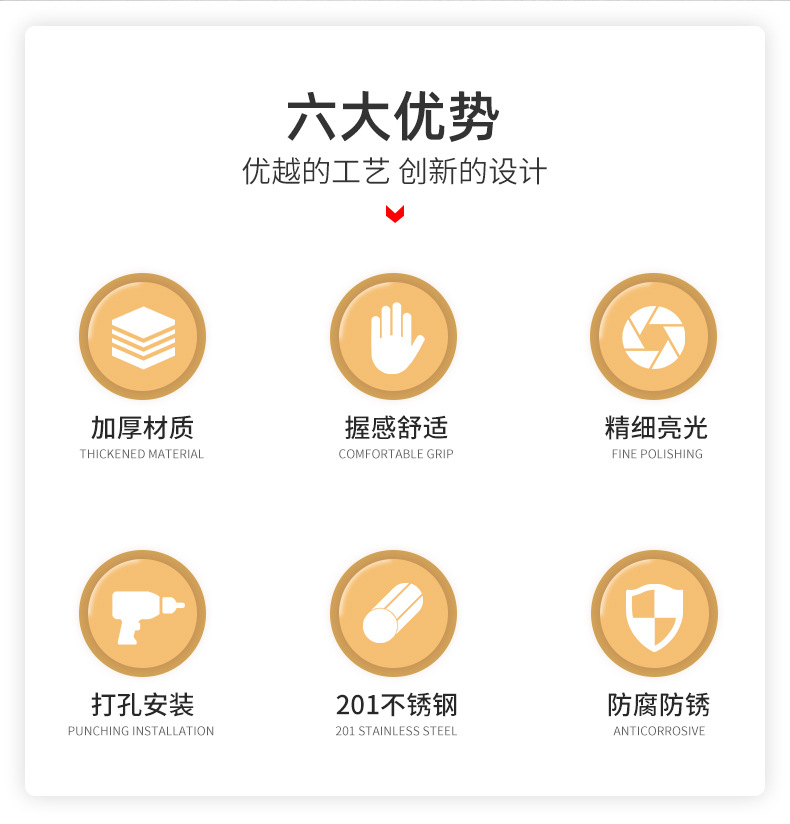 六大优势

优越的工艺 创新的设计

加厚材质
THICKENED MATERIAL

握感舒适
COMFORTABLE GRIP

精细亮光
FINE POLISHING

打孔安装
PUNCHING INSTALLATION

201不锈钢
201 STAINLESS STEEL

防腐防锈
ANTICORROSIVE