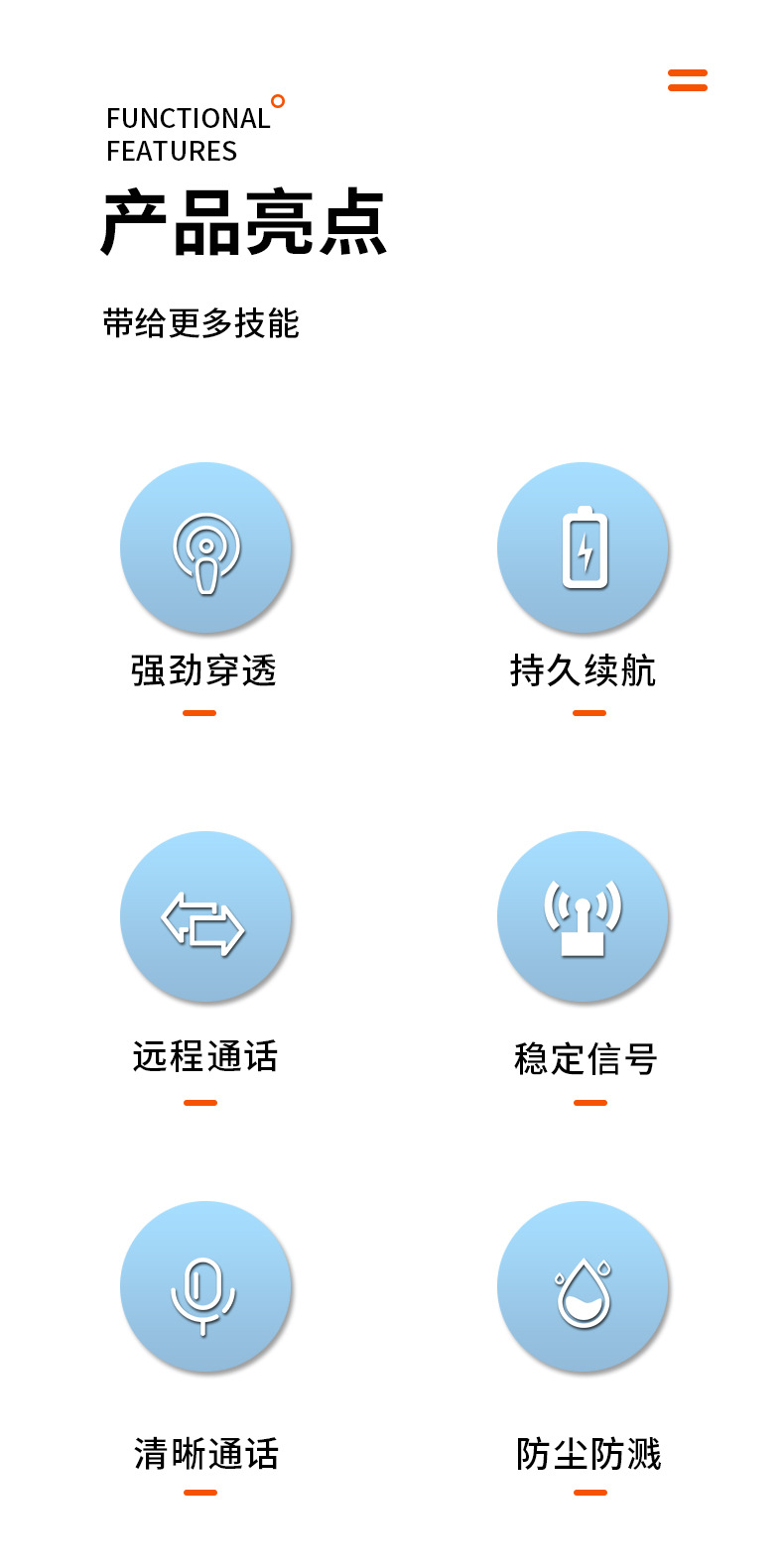 FUNCTIONAL
FEATURES

产品亮点

带给更多技能

强劲穿透

持久续航

远程通话

稳定信号

清晰通话

防尘防溅