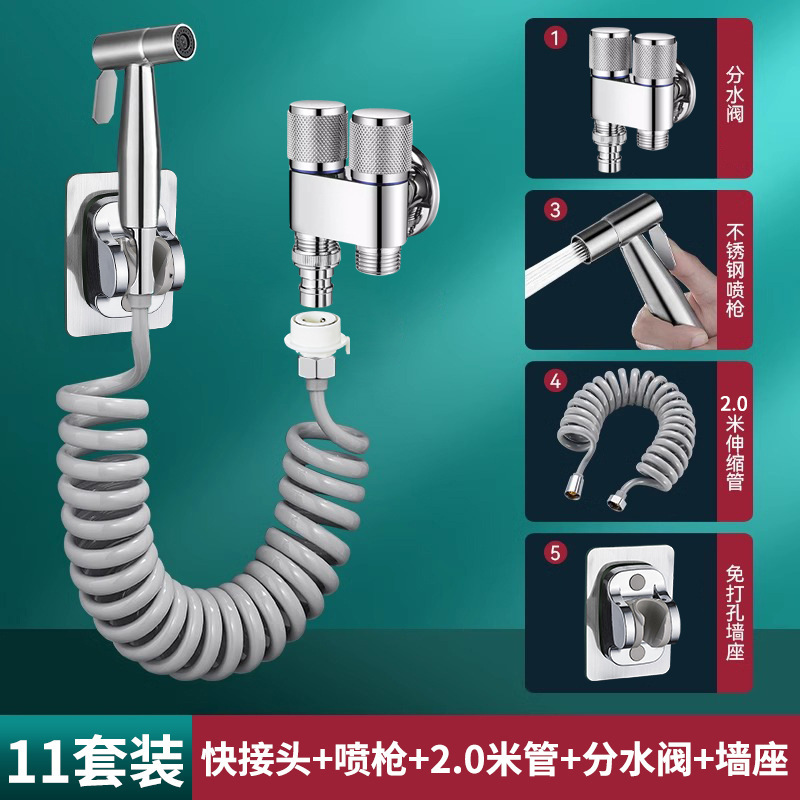 1
分水阀

3
不锈钢喷枪

4
2.0米伸缩管

5
免打孔墙座

11套装 快接头+喷枪+2.0米管+分水阀+墙座