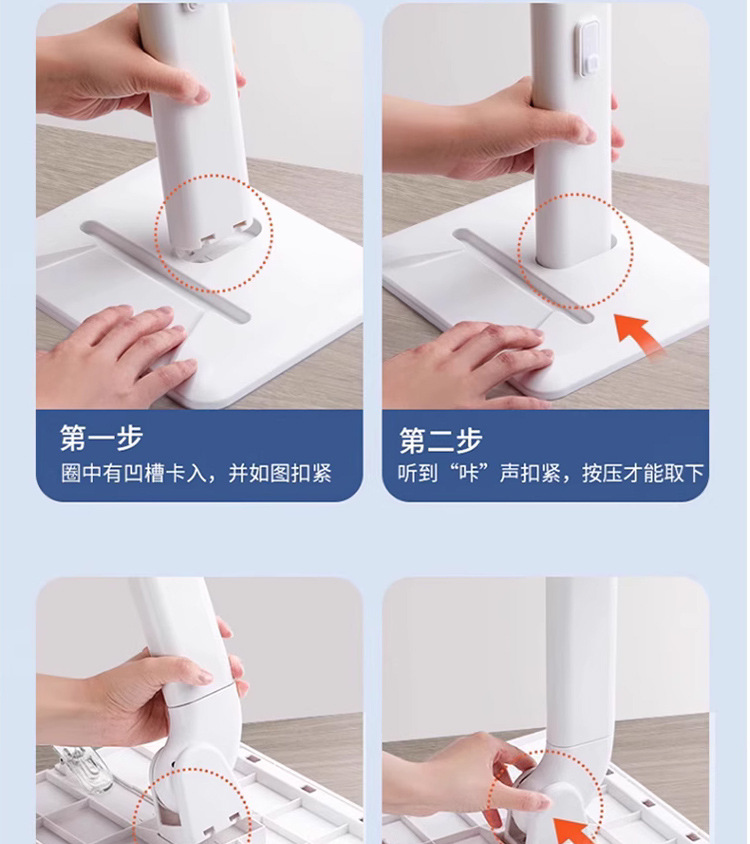 第一步
圈中有凹槽卡入，并如图扣紧

第二步
听到“咔”声扣紧，按压才能取下