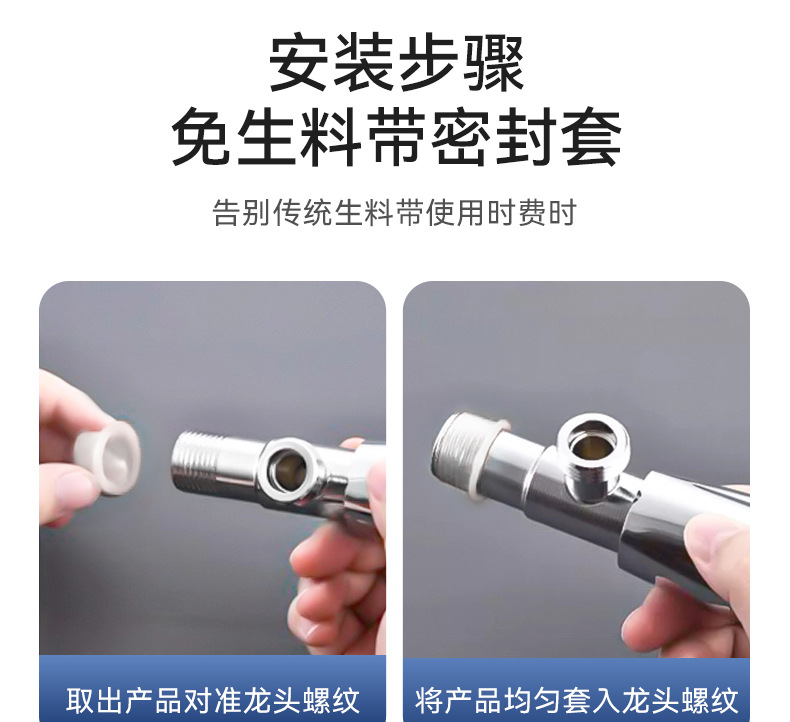 安装步骤
免生料带密封套

告别传统生料带使用时费时

取出产品对准龙头螺纹

将产品均匀套入龙头螺纹