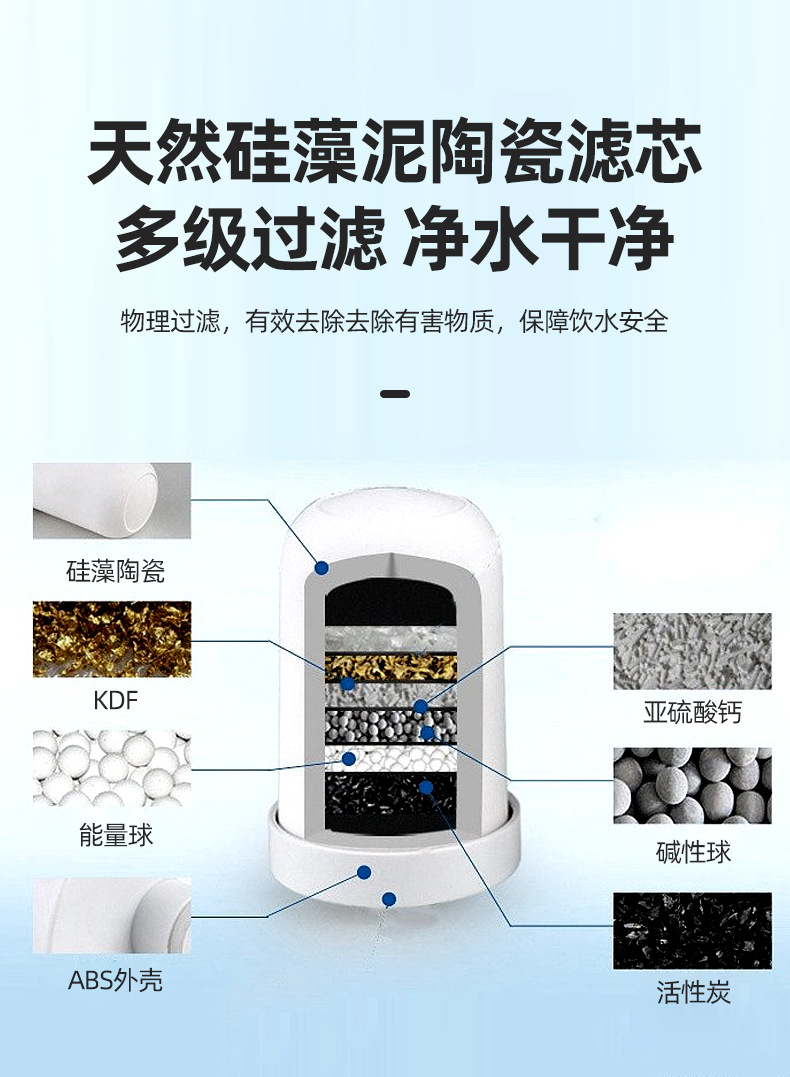 天然硅藻泥陶瓷滤芯
多级过滤 净水干净

物理过滤，有效去除去除有害物质，保障饮水安全

硅藻陶瓷

KDF

能量球

ABS外壳

亚硫酸钙

碱性球

活性炭