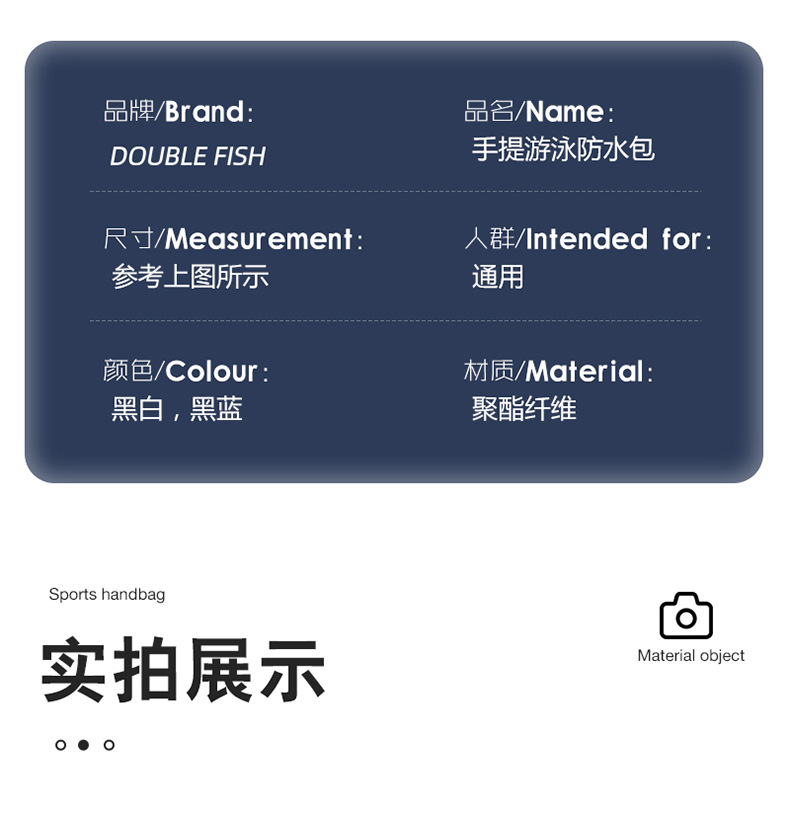 品牌/Brand:
DOUBLE FISH

品名/Name:
手提游泳防水包

尺寸/Measurement:
参考上图所示

人群/Intended for:
通用

颜色/Colour:
黑白，黑蓝

材质/Material:
聚酯纤维

Sports handbag

实拍展示

Material object