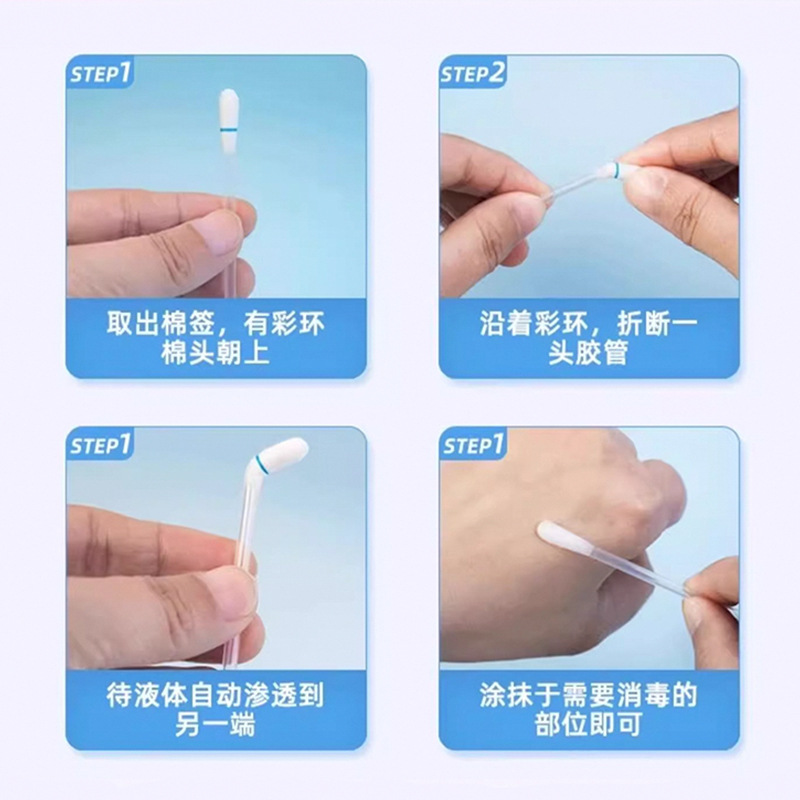 STEP1

取出棉签，有彩环棉头朝上

STEP2

沿着彩环，折断一头胶管

STEP1

待液体自动渗透到另一端

STEP1

涂抹于需要消毒的部位即可