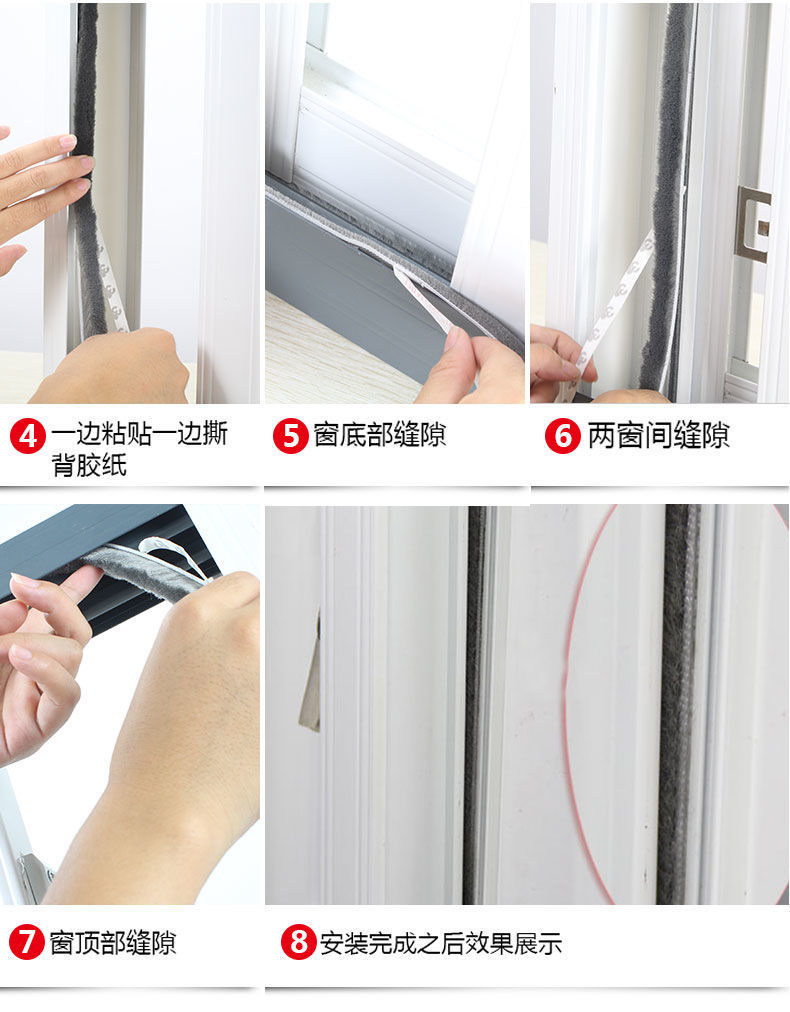 4 一边粘贴一边撕背胶纸

5 窗底部缝隙

6 两窗间缝隙

7 窗顶部缝隙

8 安装完成之后效果展示