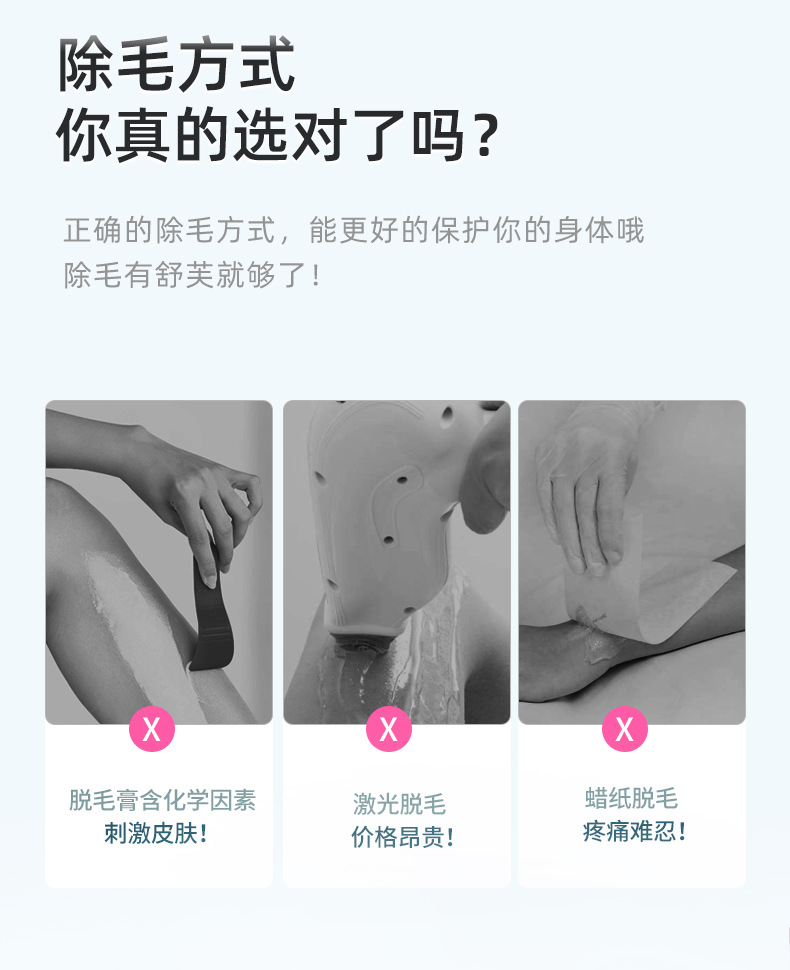 除毛方式
你真的选对了吗？

正确的除毛方式，能更好的保护你的身体哦
除毛有舒芙就够了！

X

脱毛膏含化学因素
刺激皮肤！

X

激光脱毛
价格昂贵！

X

蜡纸脱毛
疼痛难忍！