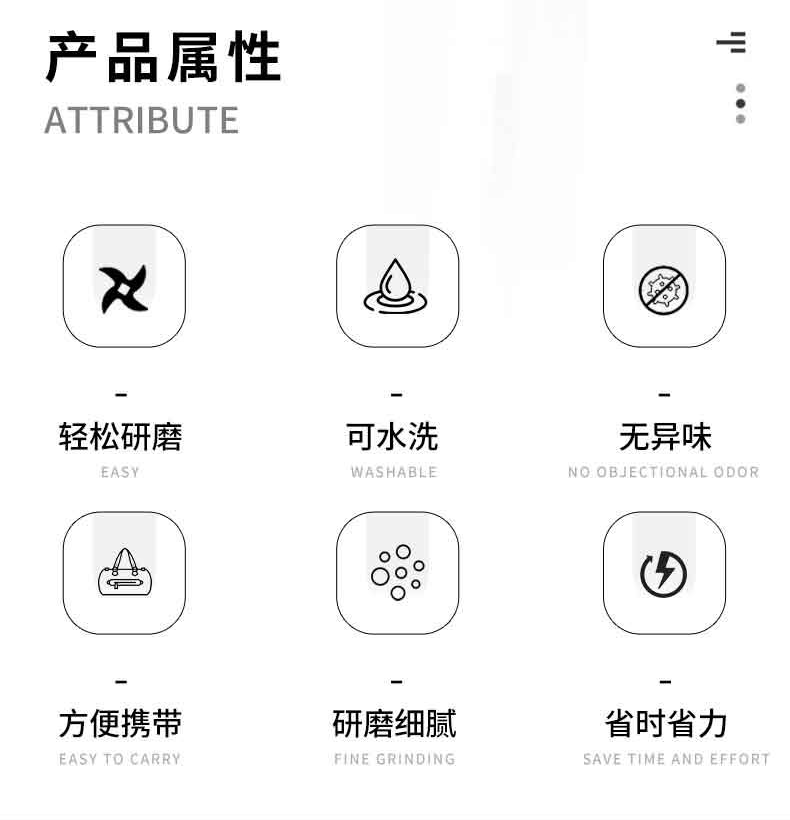 产品属性
ATTRIBUTE

-
轻松研磨
EASY

-
可水洗
WASHABLE

-
无异味
NO OBJECTIONAL ODOR

-
方便携带
EASY TO CARRY

-
研磨细腻
FINE GRINDING

-
省时省力
SAVE TIME AND EFFORT