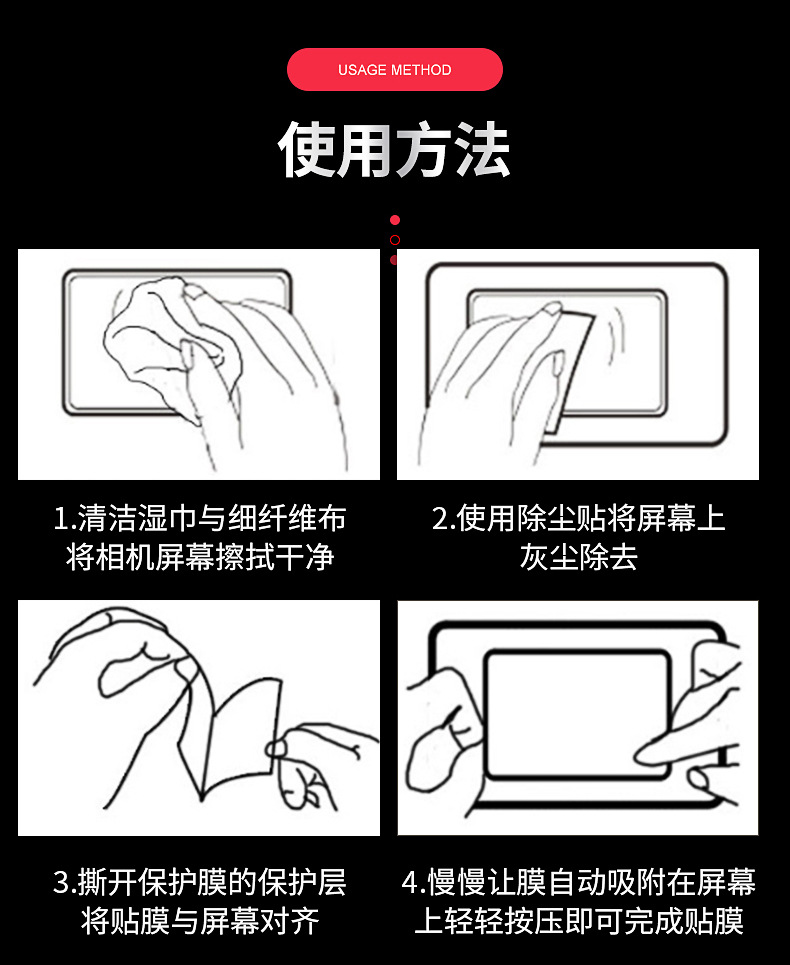 USAGE METHOD

使用方法

1.清洁湿巾与细纤维布将相机屏幕擦拭干净

2.使用除尘贴将屏幕上灰尘除去

3.撕开保护膜的保护层将贴膜与屏幕对齐

4.慢慢让膜自动吸附在屏幕上轻轻按压即可完成贴膜