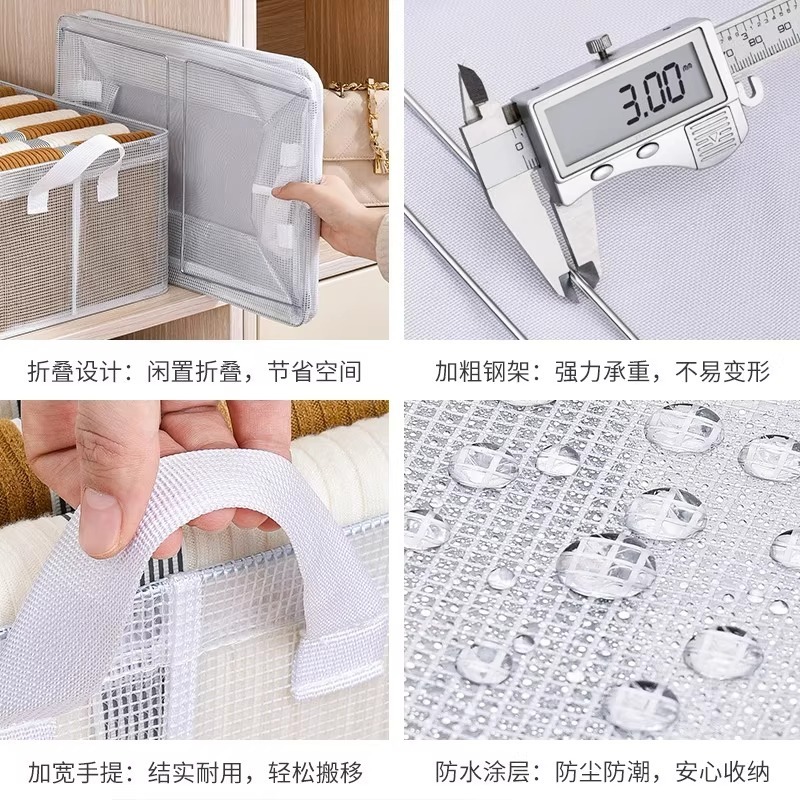 3.00 mm

折叠设计：闲置折叠，节省空间

加粗钢架：强力承重，不易变形

加宽手提：结实耐用，轻松搬移

防水涂层：防尘防潮，安心收纳