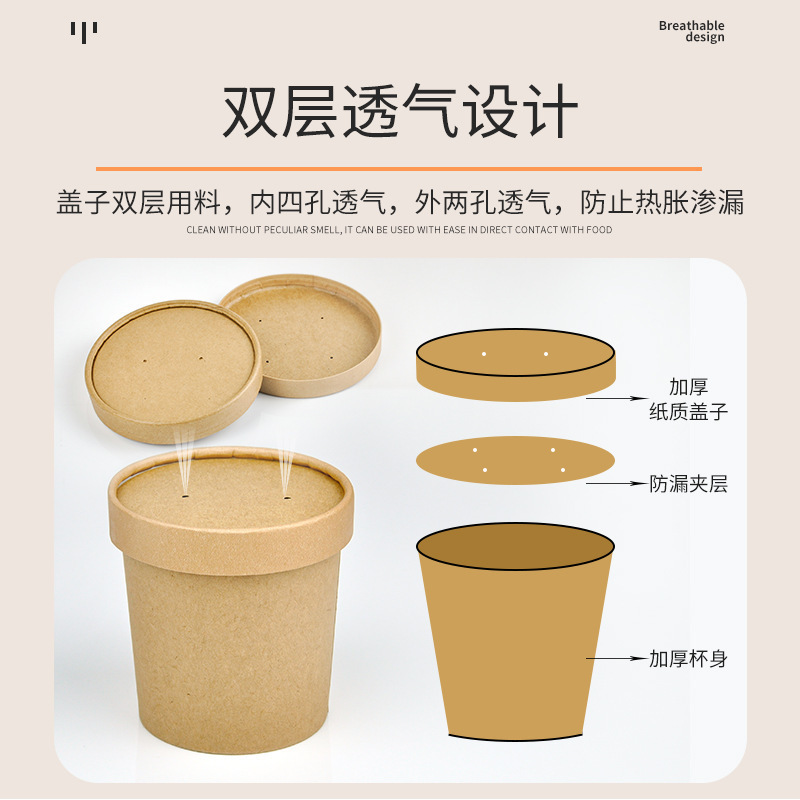 Breathable design

双层透气设计

盖子双层用料，内四孔透气，外两孔透气，防止热胀渗漏

CLEAN WITHOUT PECULIAR SMELL, IT CAN BE USED WITH EASE IN DIRECT CONTACT WITH FOOD

加厚
纸质盖子

防漏夹层

加厚杯身