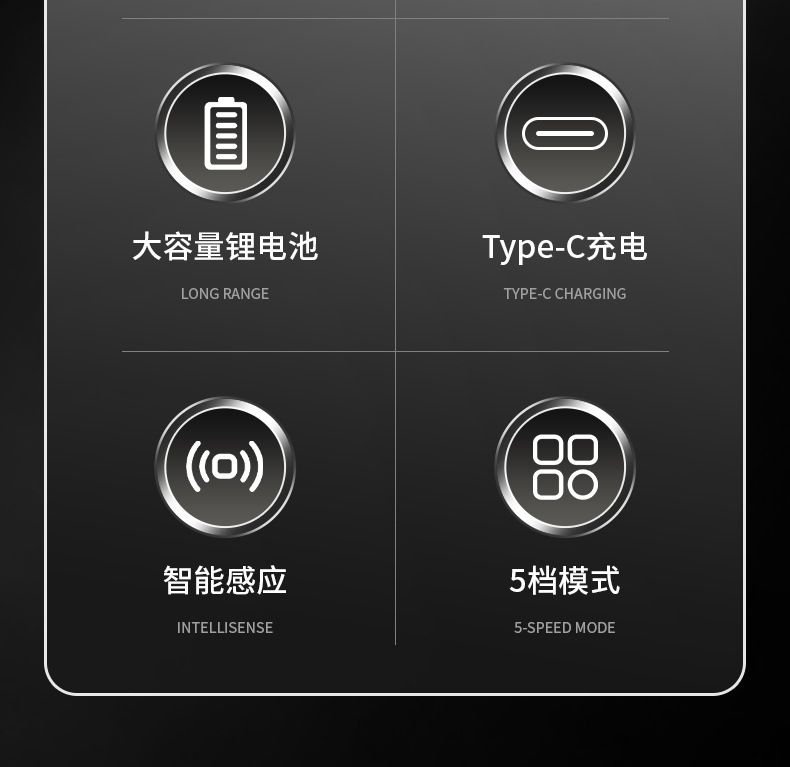 大容量锂电池

LONG RANGE

Type-C充电

TYPE-C CHARGING

智能感应

INTELLISENSE

5档模式

5-SPEED MODE