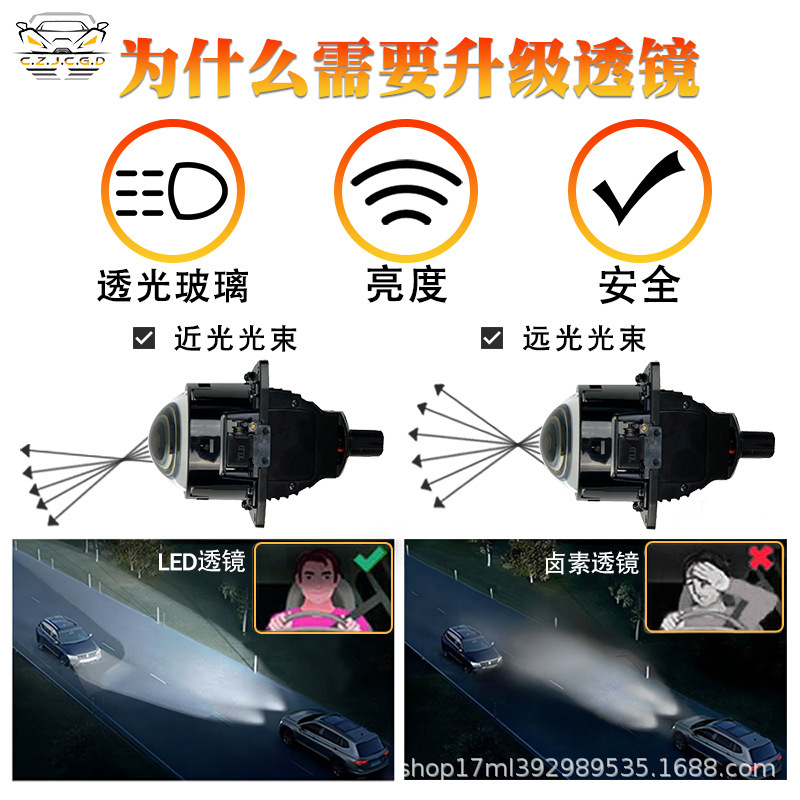 C.Z.J.C.G.D

为什么需要升级透镜

透光玻璃

亮度

安全

近光光束

远光光束

LED透镜

卤素透镜

shop17ml392989535.1688.com