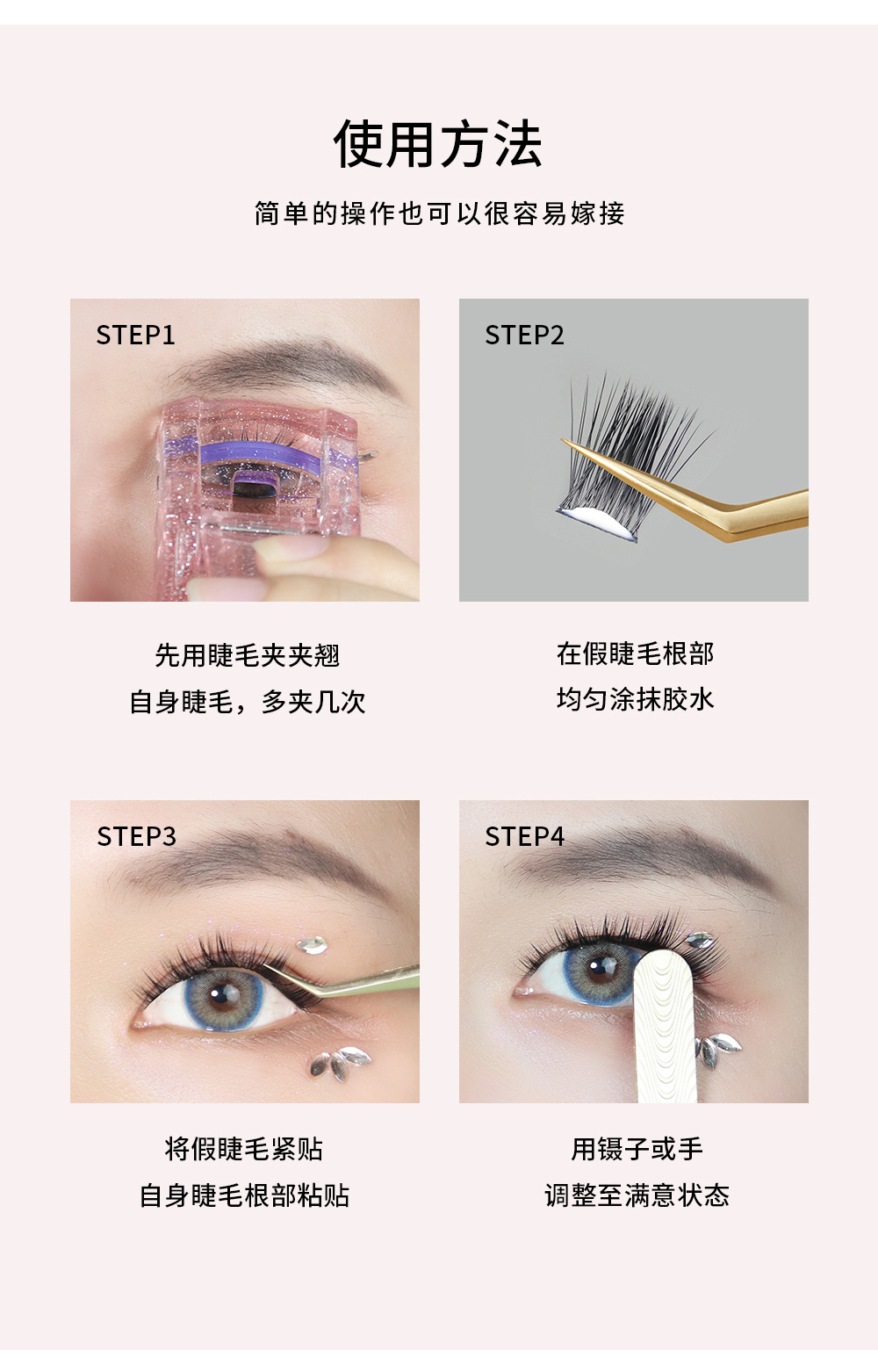 使用方法

简单的操作也可以很容易嫁接

STEP1

先用睫毛夹夹翘
自身睫毛，多夹几次

STEP2

在假睫毛根部
均匀涂抹胶水

STEP3

将假睫毛紧贴
自身睫毛根部粘贴

STEP4

用镊子或手
调整至满意状态