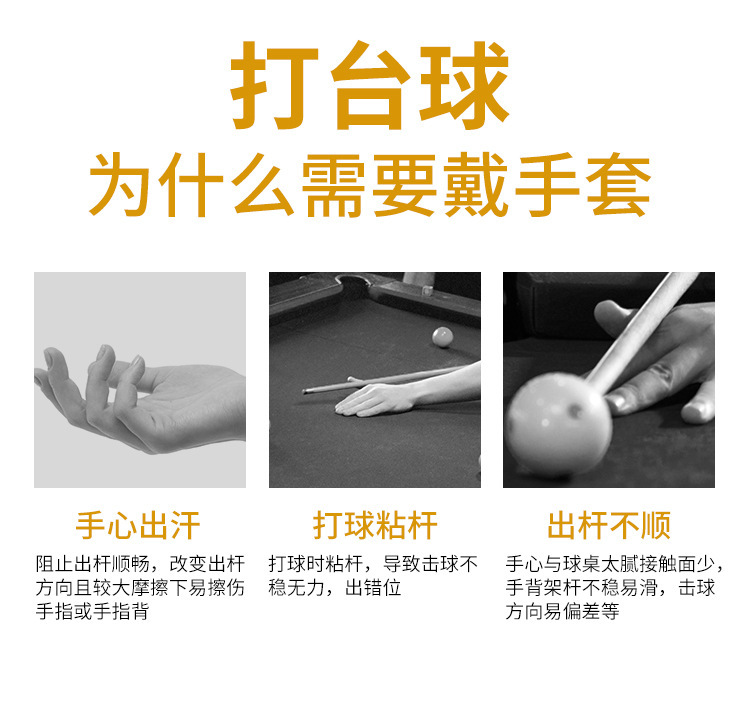 打台球
为什么需要戴手套

手心出汗
阻止出杆顺畅，改变出杆方向且较大摩擦下易擦伤手指或手指背

打球粘杆
打球时粘杆，导致击球不稳无力，出错位

出杆不顺
手心与球桌太腻接触面少，手背架杆不稳易滑，击球方向易偏差等