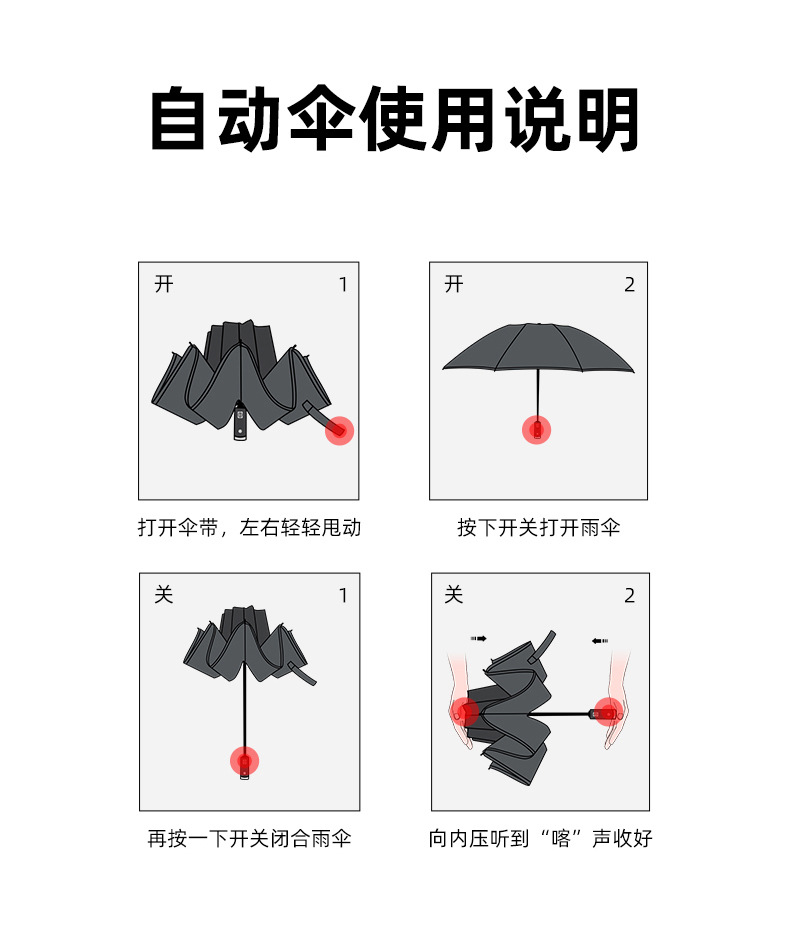 自动伞使用说明

开 1

打开伞带，左右轻轻甩动

开 2

按下开关打开雨伞

关 1

再按一下开关闭合雨伞

关 2

向内压听到“喀”声收好