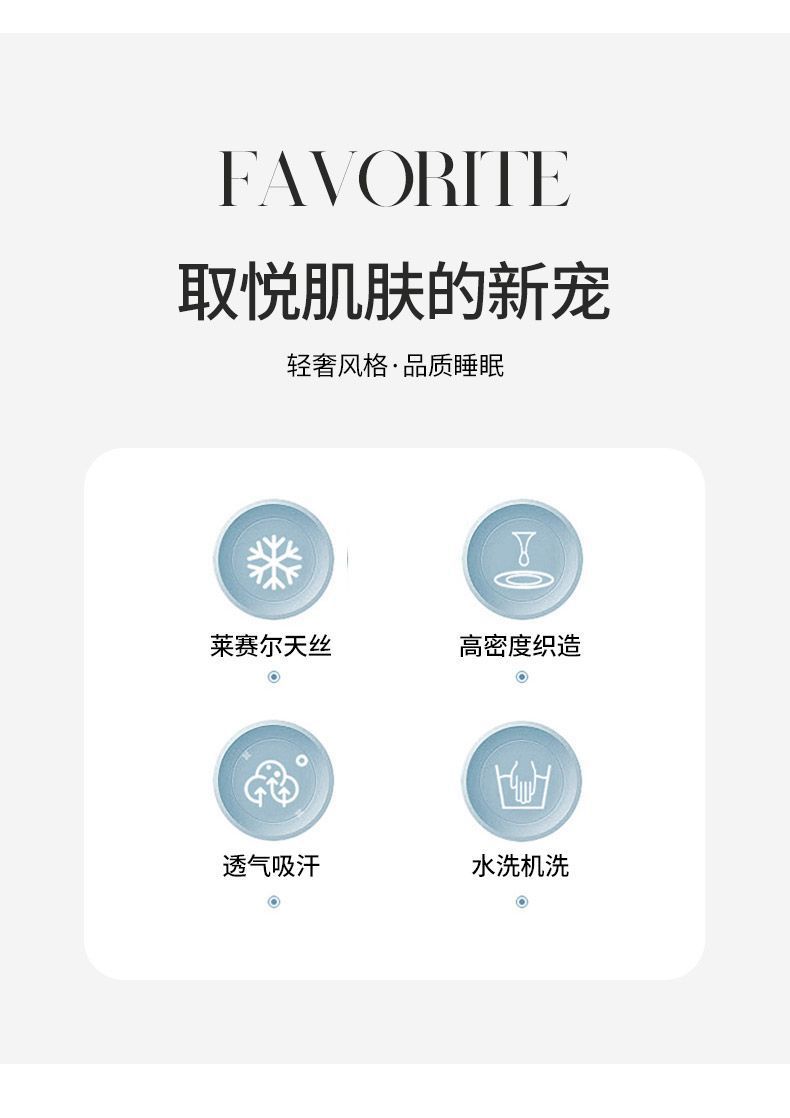 FAVORITE

取悦肌肤的新宠

轻奢风格·品质睡眠

莱赛尔天丝

高密度织造

透气吸汗

水洗机洗