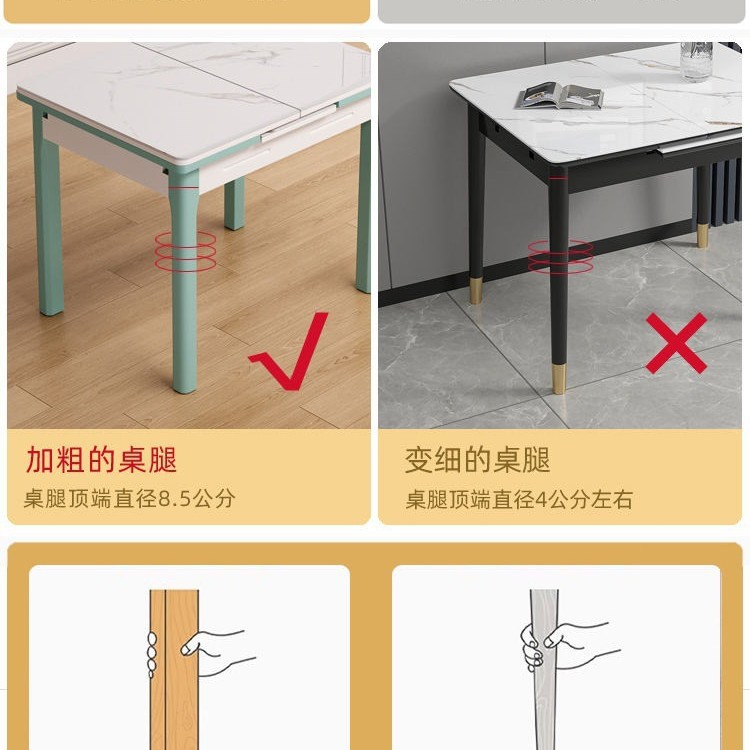 加粗的桌腿
桌腿顶端直径8.5公分

变细的桌腿
桌腿顶端直径4公分左右