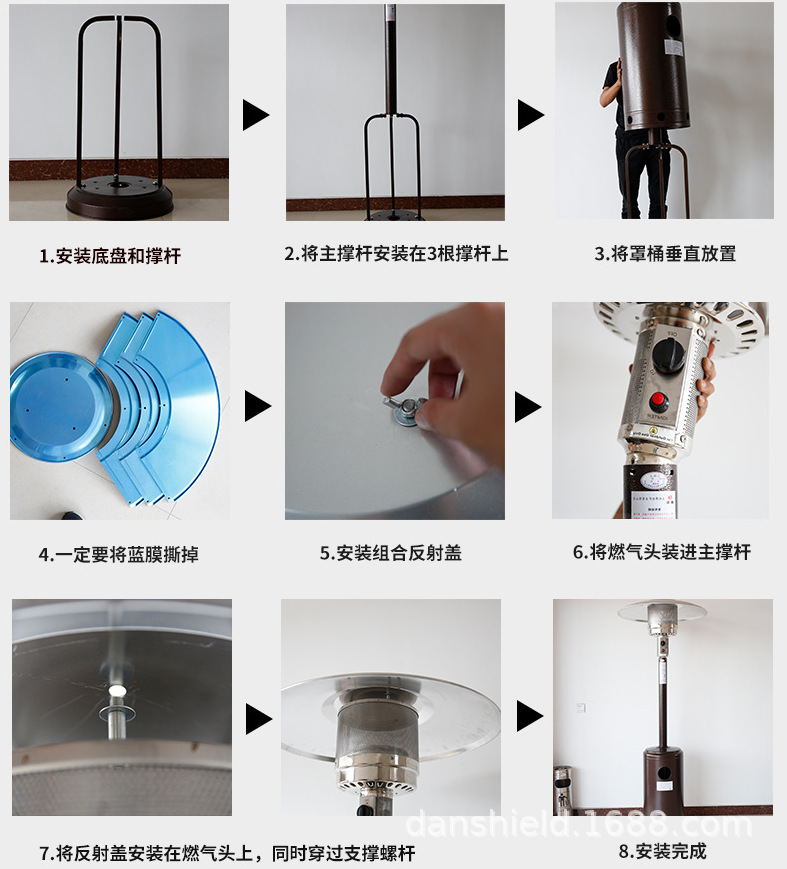 1.安装底盘和撑杆

2.将主撑杆安装在3根撑杆上

3.将罩桶垂直放置

4.一定要将蓝膜撕掉

5.安装组合反射盖

6.将燃气头装进主撑杆

7.将反射盖安装在燃气头上，同时穿过支撑螺杆

8.安装完成

danshield.1688.com