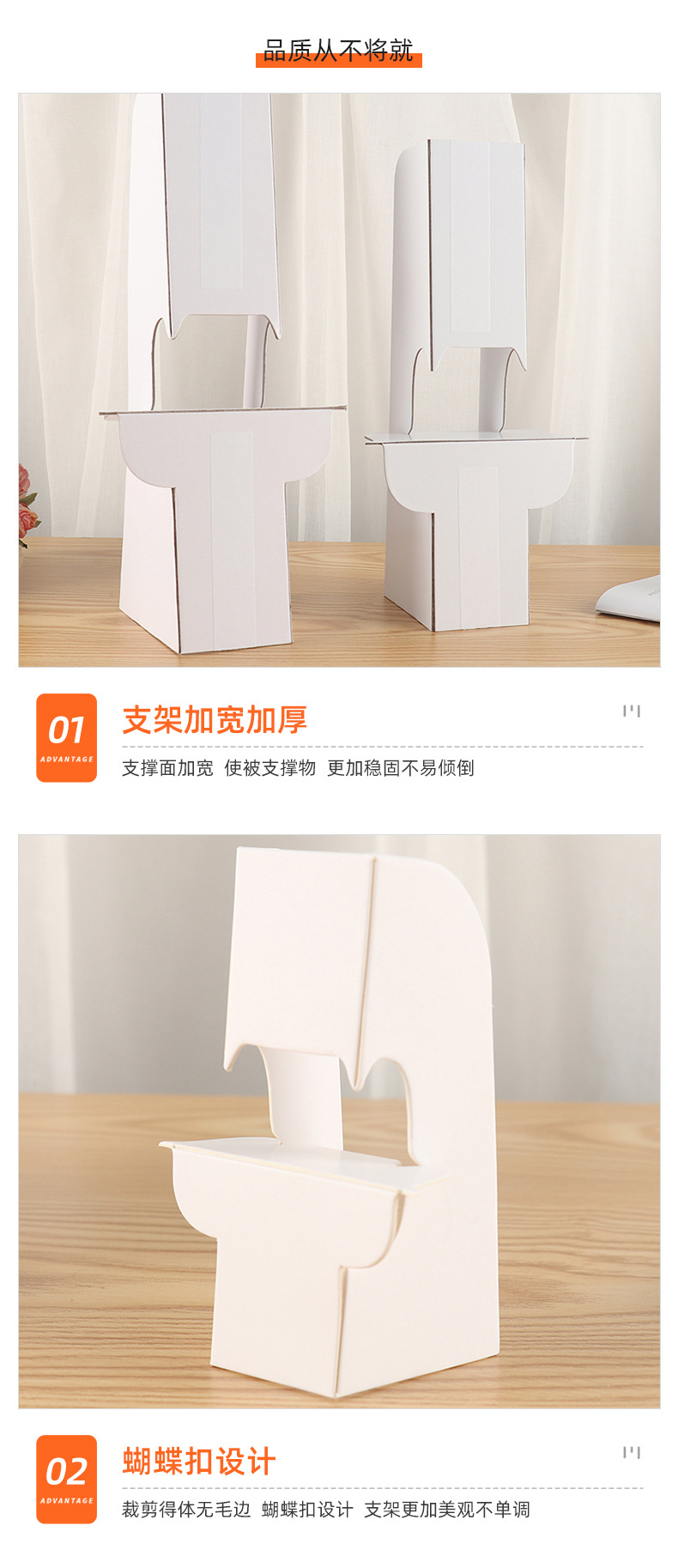 品质从不将就

01
ADVANTAGE

支架加宽加厚

支撑面加宽 使被支撑物 更加稳固不易倾倒

02
ADVANTAGE

蝴蝶扣设计

裁剪得体无毛边 蝴蝶扣设计 支架更加美观不单调