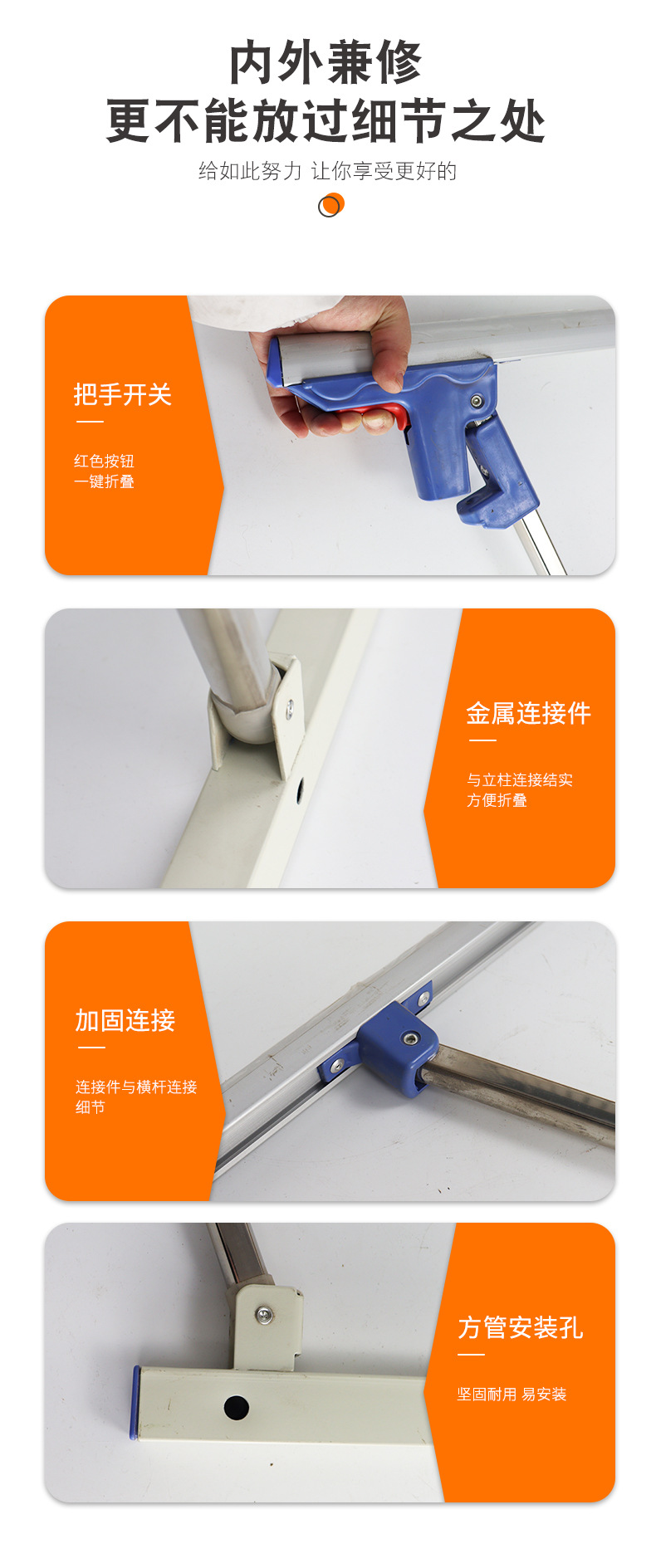 内外兼修
更不能放过细节之处

给如此努力 让你享受更好的

把手开关

红色按钮
一键折叠

金属连接件

与立柱连接结实
方便折叠

加固连接

连接件与横杆连接
细节

方管安装孔

坚固耐用 易安装