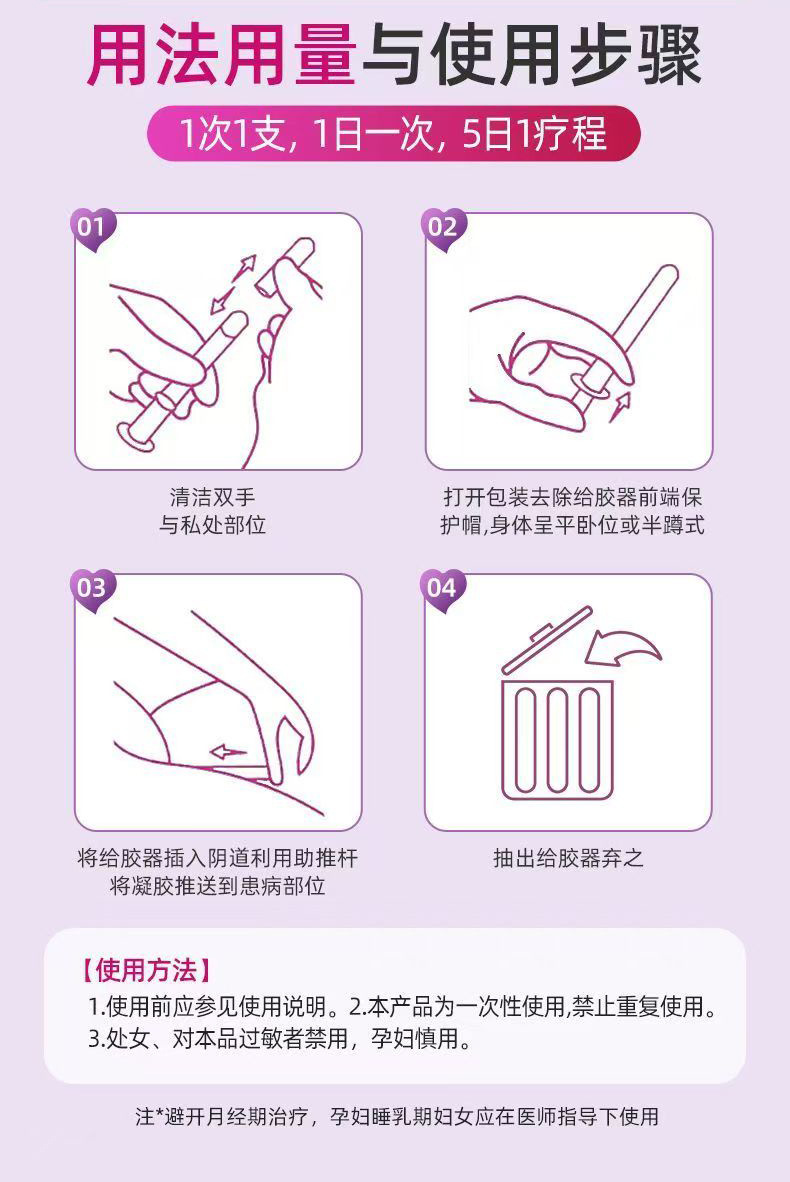 用法用量与使用步骤

1次1支，1日一次，5日1疗程

01

清洁双手
与私处部位

02

打开包装去除给胶器前端保护帽,身体呈平卧位或半蹲式

03

将给胶器插入阴道利用助推杆
将凝胶推送到患病部位

04

抽出给胶器弃之

【使用方法】
1.使用前应参见使用说明。2.本产品为一次性使用,禁止重复使用。
3.处女、对本品过敏者禁用，孕妇慎用。

注*避开月经期治疗，孕妇睡乳期妇女应在医师指导下使用