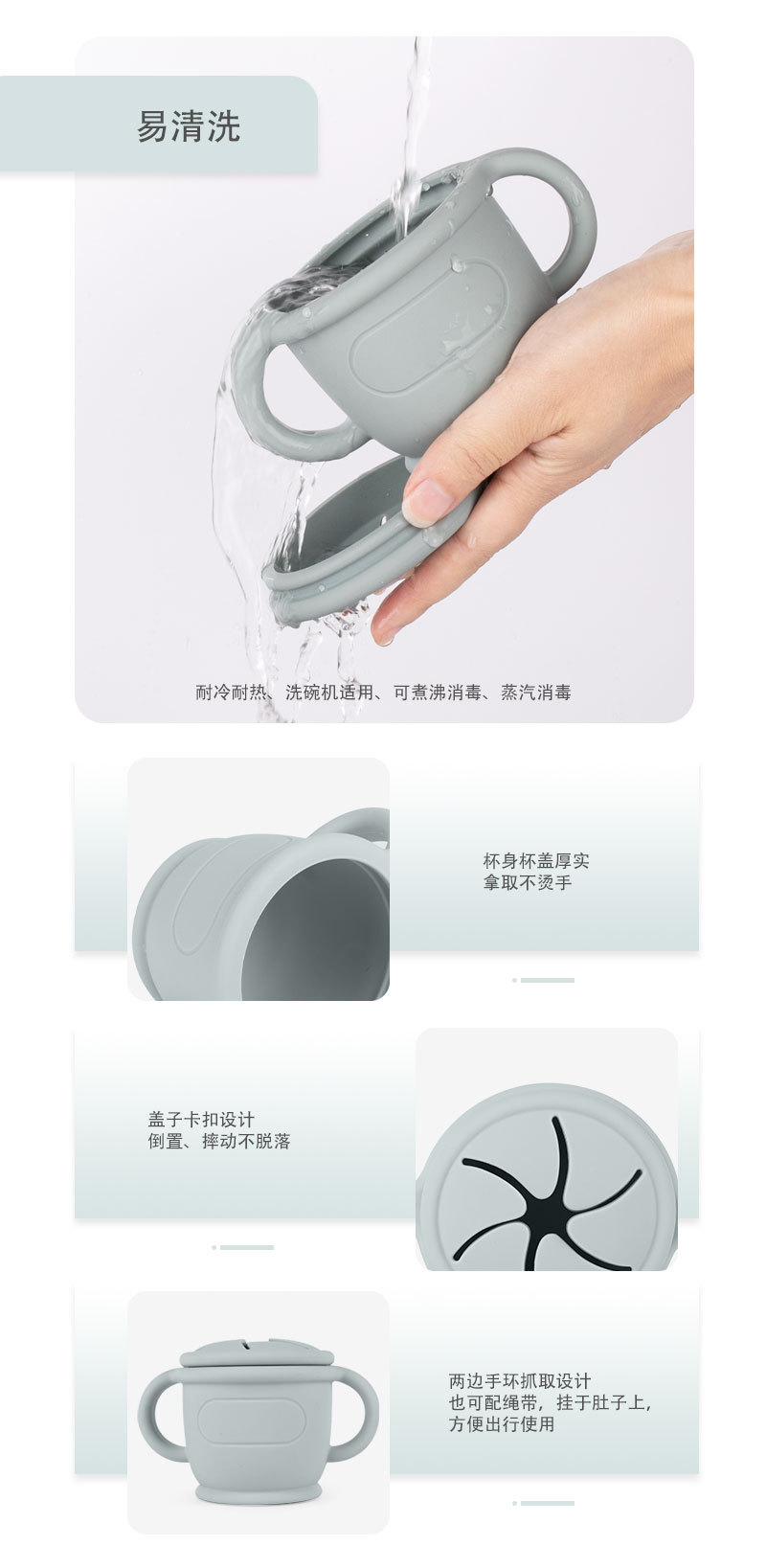 易清洗

耐冷耐热、洗碗机适用、可煮沸消毒、蒸汽消毒

杯身杯盖厚实
拿取不烫手

盖子卡扣设计
倒置、摔动不脱落

两边手环抓取设计
也可配绳带，挂于肚子上，
方便出行使用