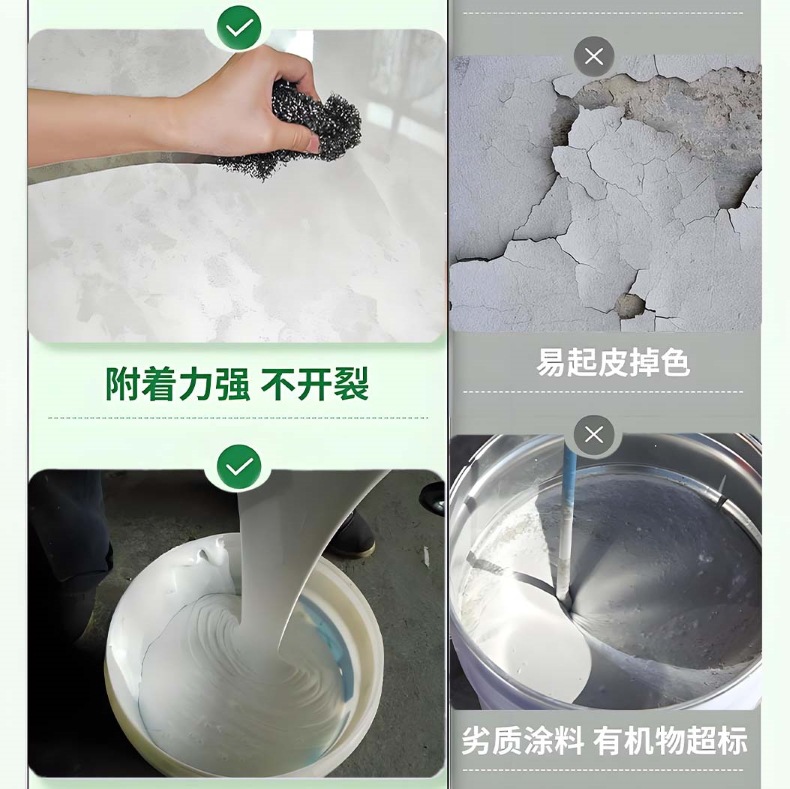 附着力强 不开裂

易起皮掉色

劣质涂料 有机物超标