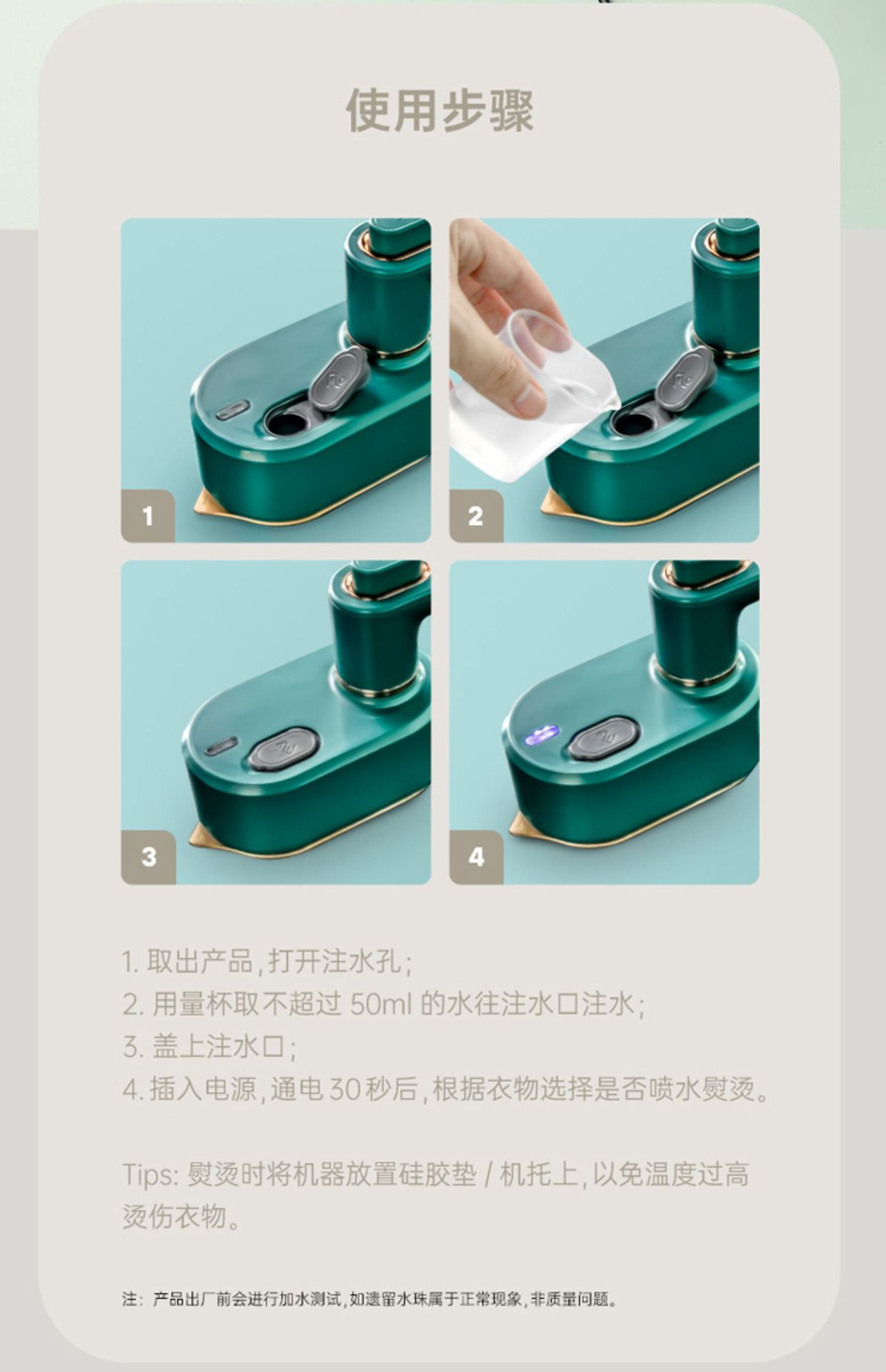 使用步骤

1

2

3

4

1. 取出产品，打开注水孔；
2. 用量杯取不超过 50ml 的水往注水口注水；
3. 盖上注水口；
4. 插入电源，通电 30 秒后，根据衣物选择是否喷水熨烫。

Tips: 熨烫时将机器放置硅胶垫 / 机托上，以免温度过高烫伤衣物。

注：产品出厂前会进行加水测试，如遗留水珠属于正常现象，非质量问题。