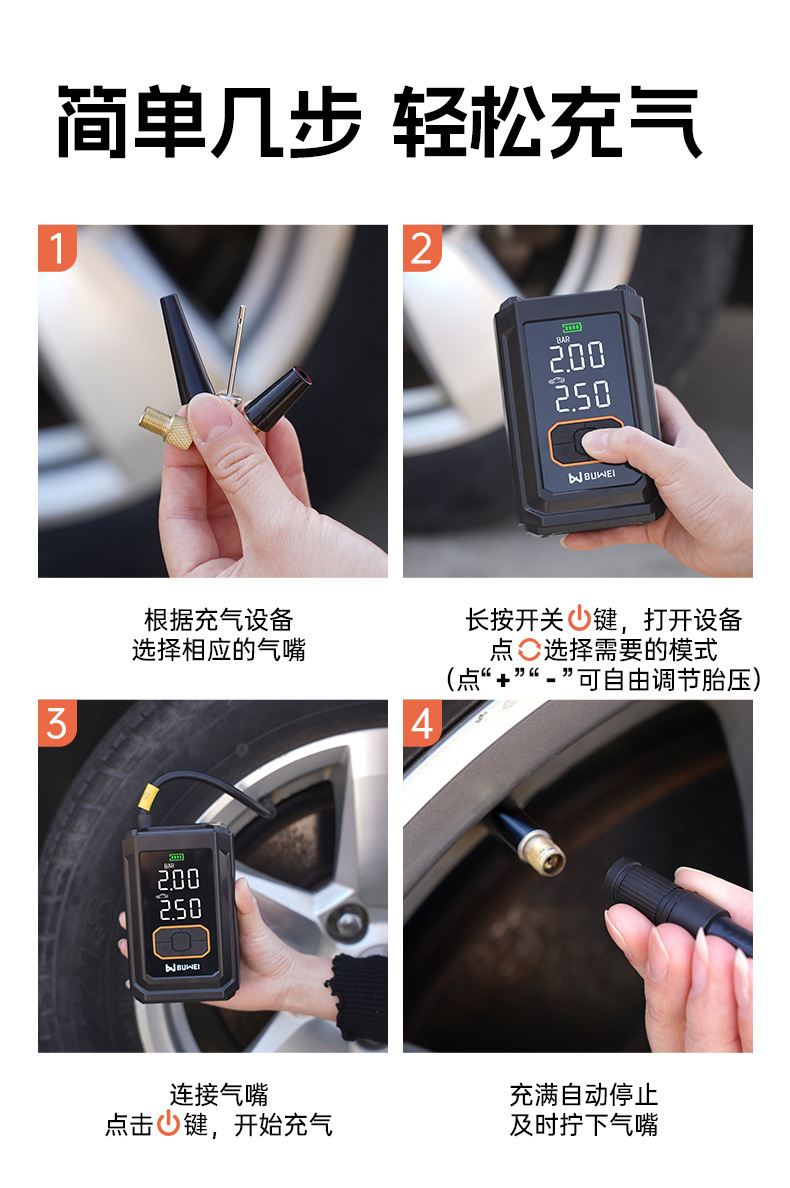 简单几步 轻松充气

1

根据充气设备
选择相应的气嘴

2

BAR
2.00
2.50
BUWEI

长按开关键，打开设备
点选择需要的模式
（点“+”“-”可自由调节胎压）

3

BAR
2.00
2.50
BUWEI

连接气嘴
点击键，开始充气

4

充满自动停止
及时拧下气嘴