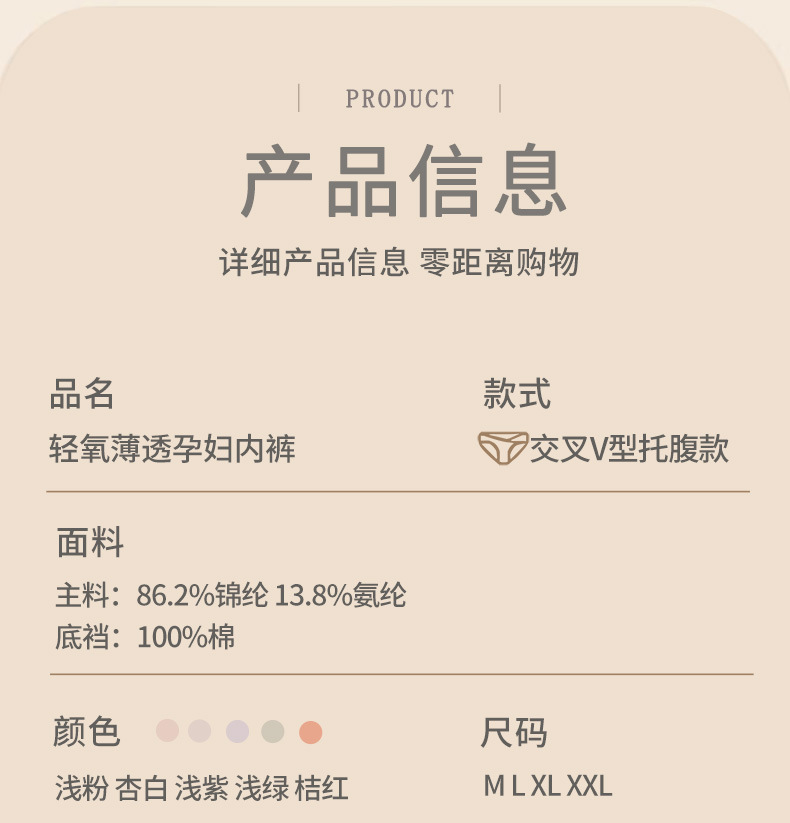 PRODUCT

产品信息

详细产品信息 零距离购物

品名

轻氧薄透孕妇内裤

款式

交叉V型托腹款

面料

主料：86.2%锦纶 13.8%氨纶

底裆：100%棉

颜色

浅粉 杏白 浅紫 浅绿 桔红

尺码

M L XL XXL