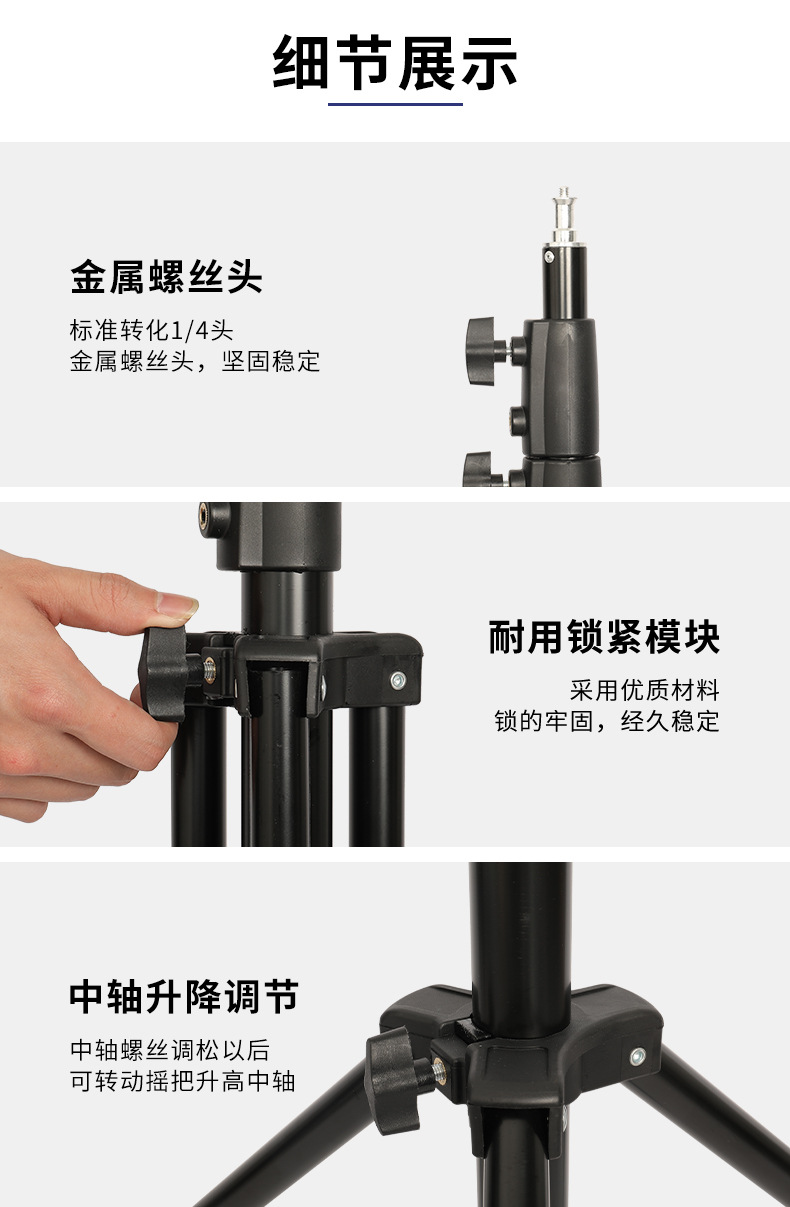 细节展示

金属螺丝头

标准转化1/4头
金属螺丝头，坚固稳定

耐用锁紧模块

采用优质材料
锁的牢固，经久稳定

中轴升降调节

中轴螺丝调松以后
可转动摇把升高中轴