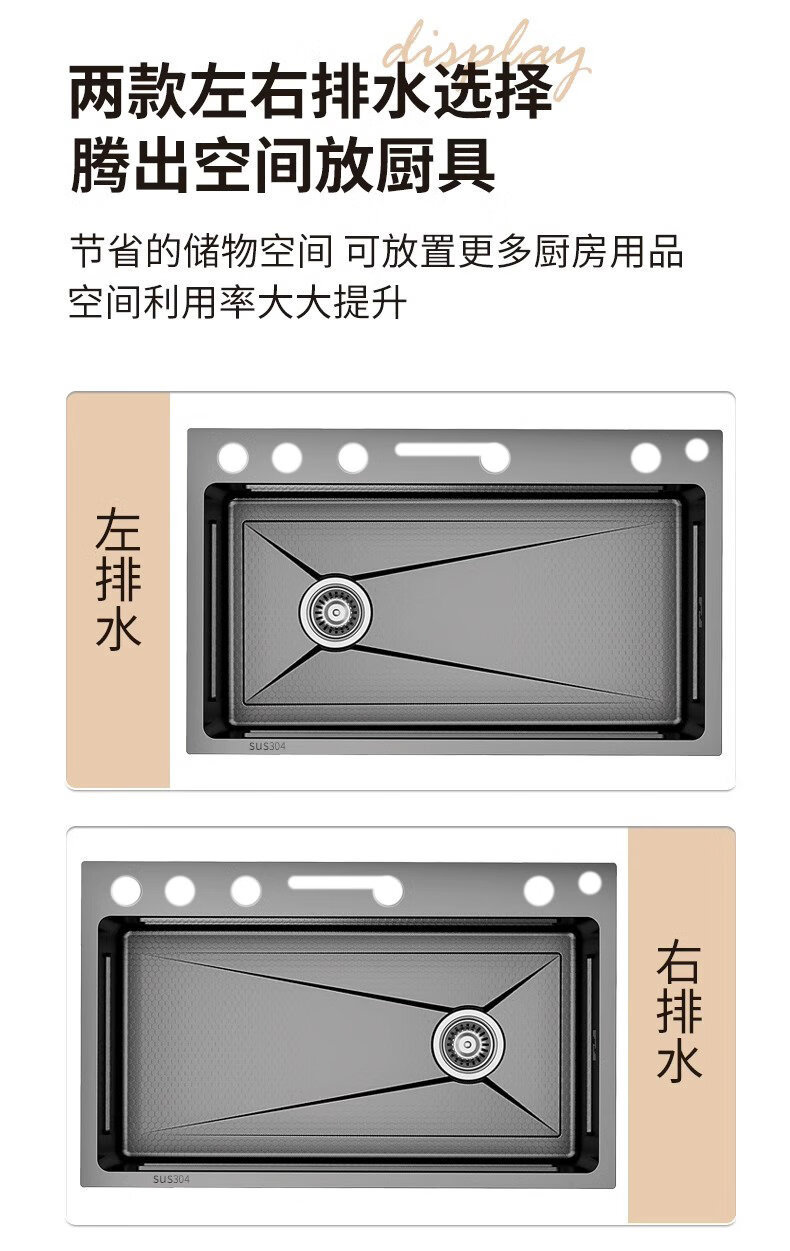 display

两款左右排水选择
腾出空间放厨具

节省的储物空间 可放置更多厨房用品
空间利用率大大提升

左排水

SUS304

右排水

SUS304