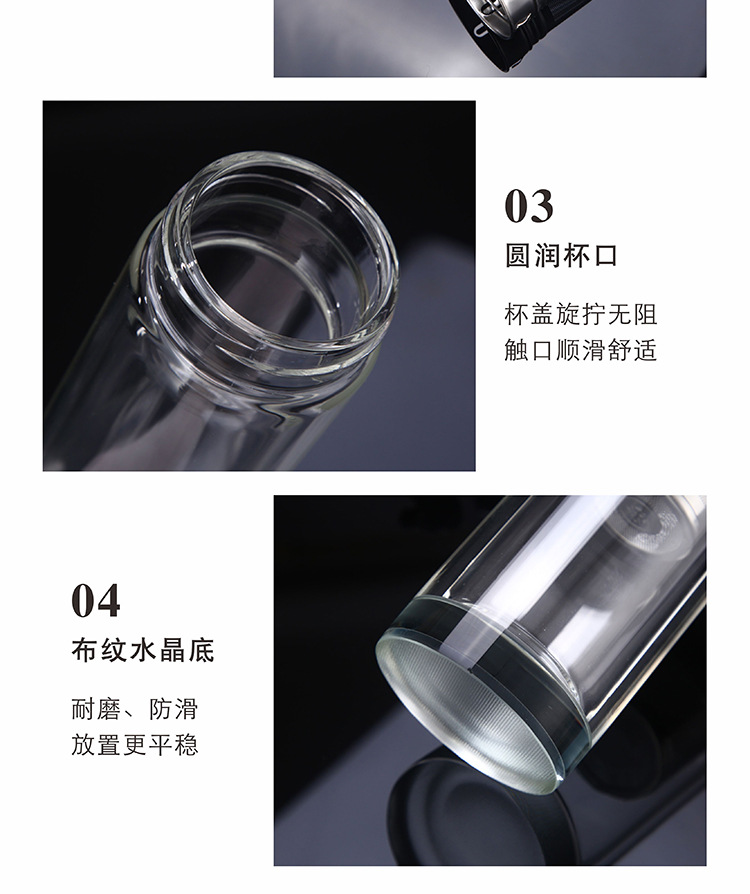 03
圆润杯口

杯盖旋拧无阻
触口顺滑舒适

04
布纹水晶底

耐磨、防滑
放置更平稳