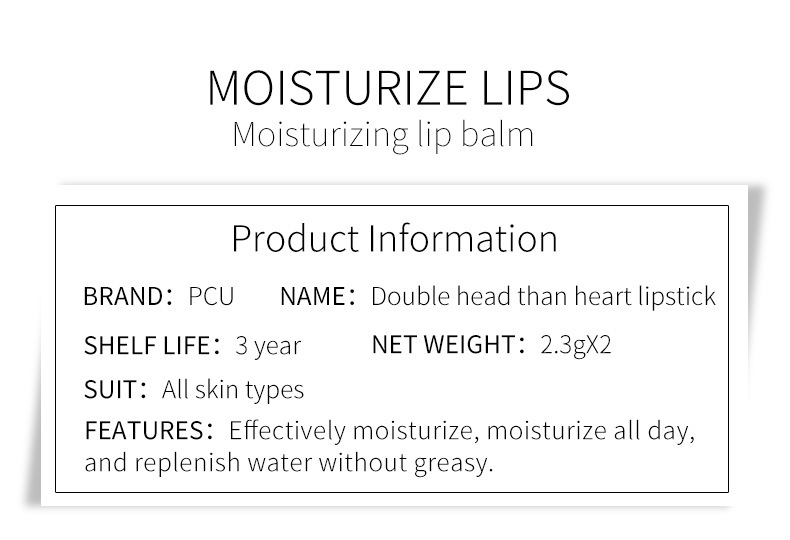 MOISTURIZE LIPS
Moisturizing lip balm

Product Information

BRAND: PCU   NAME: Double head than heart lipstick

SHELF LIFE: 3 year   NET WEIGHT: 2.3gX2

SUIT: All skin types

FEATURES: Effectively moisturize, moisturize all day, and replenish water without greasy.