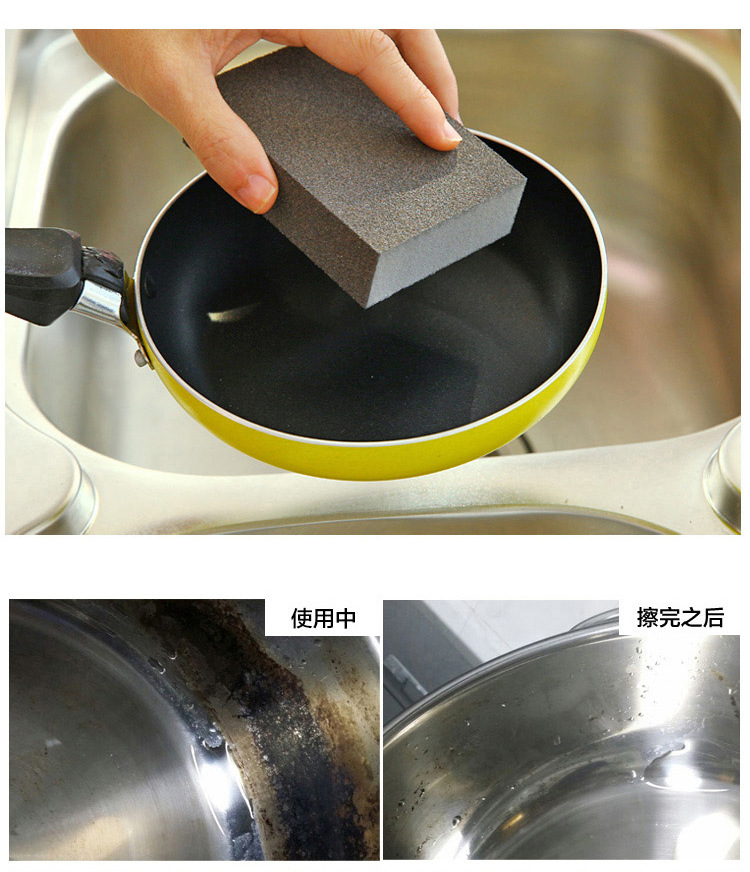 使用中

擦完之后