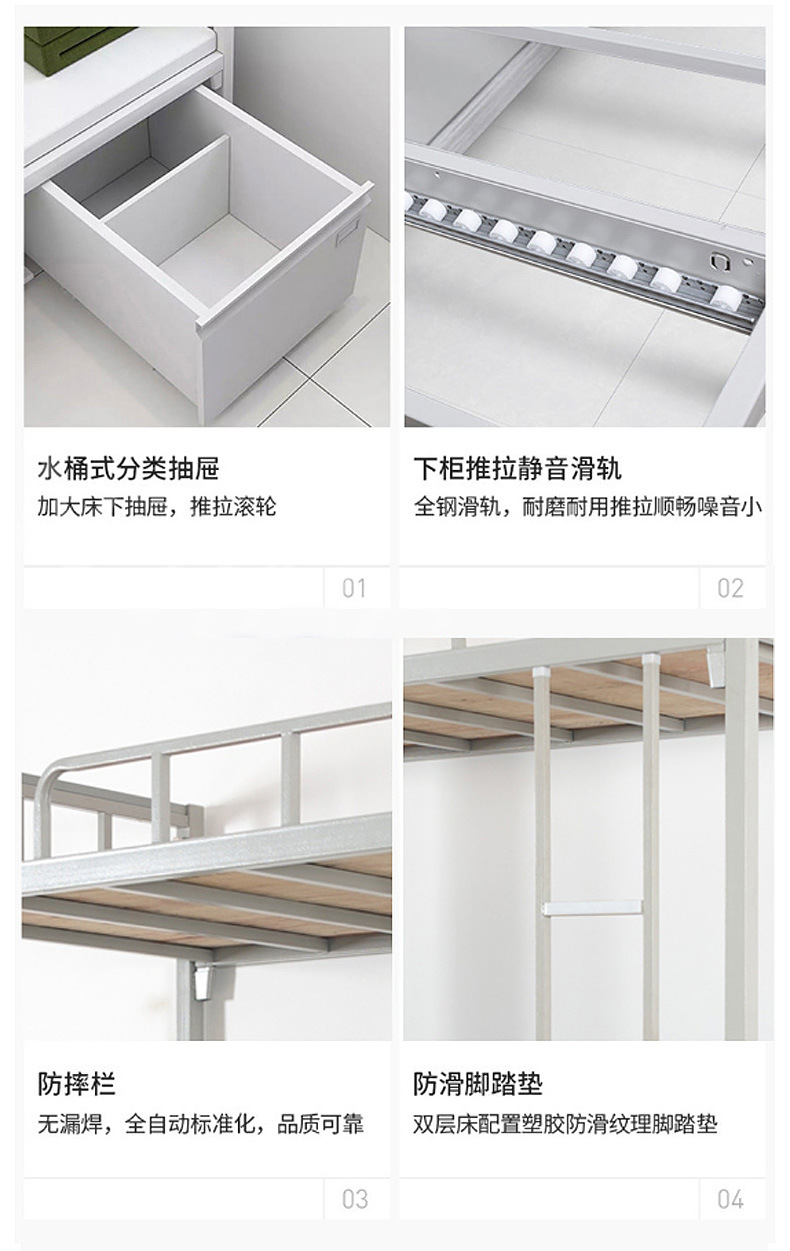 水桶式分类抽屉
加大床下抽屉，推拉滚轮

01

下柜推拉静音滑轨
全钢滑轨，耐磨耐用推拉顺畅噪音小

02

防摔栏
无漏焊，全自动标准化，品质可靠

03

防滑脚踏垫
双层床配置塑胶防滑纹理脚踏垫

04