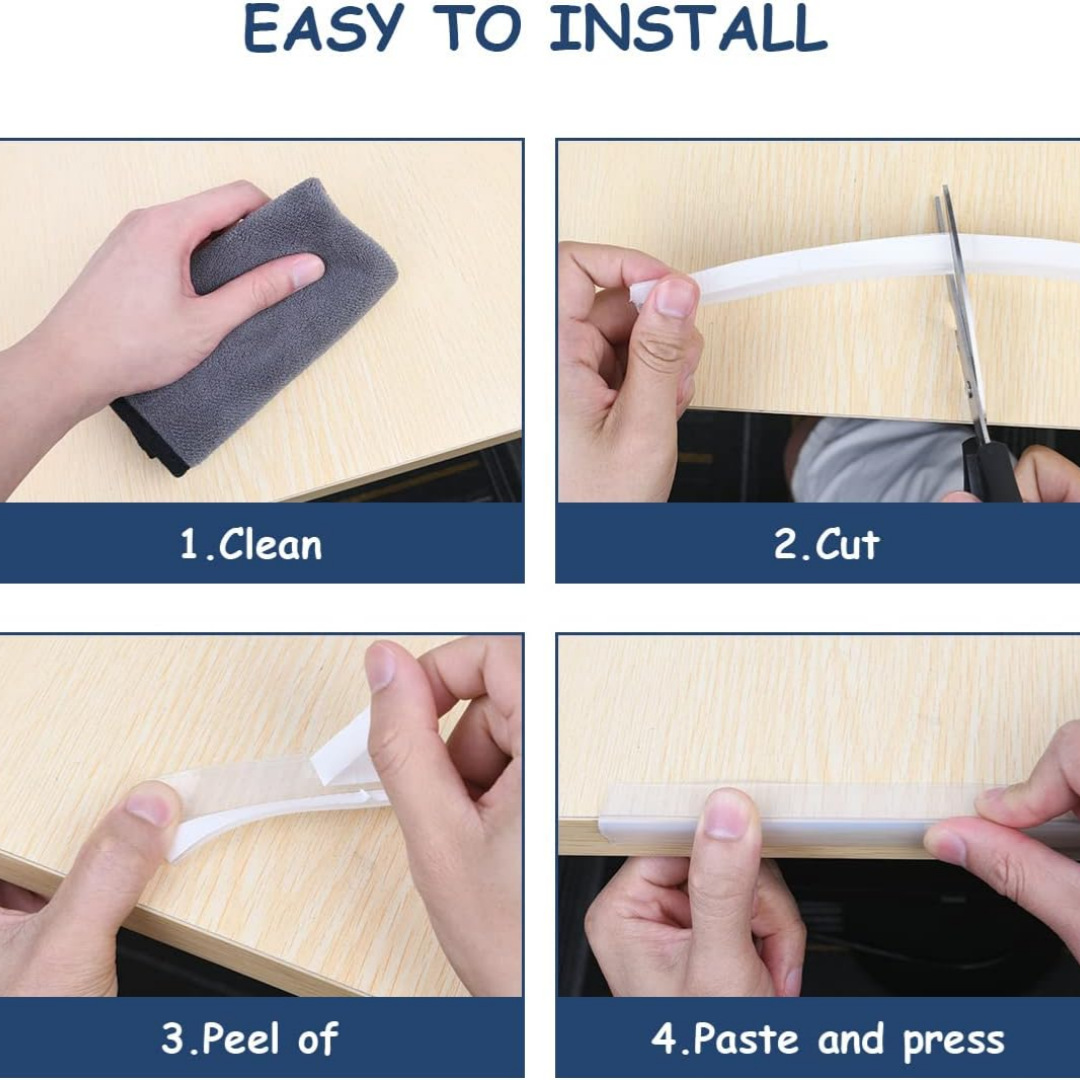 EASY TO INSTALL

1.Clean

2.Cut

3.Peel of

4.Paste and press