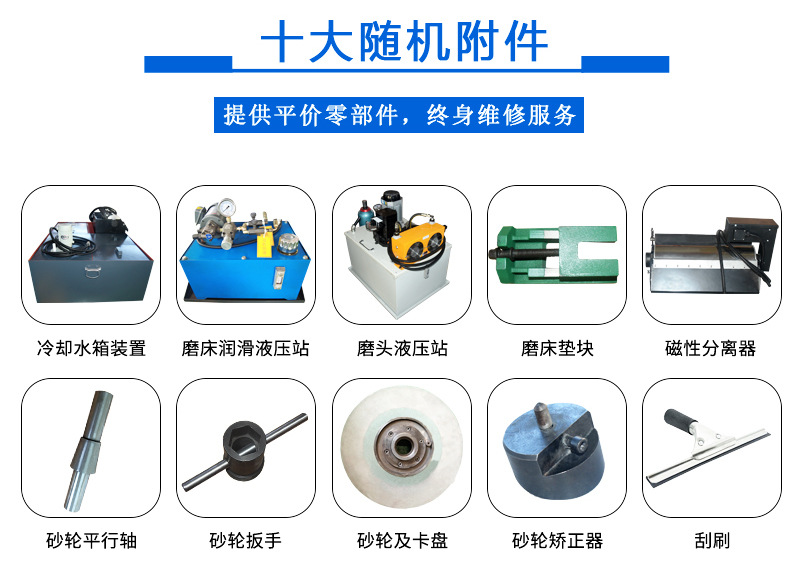 十大随机附件

提供平价零部件，终身维修服务

冷却水箱装置

磨床润滑液压站

磨头液压站

磨床垫块

磁性分离器

砂轮平行轴

砂轮扳手

砂轮及卡盘

砂轮矫正器

刮刷